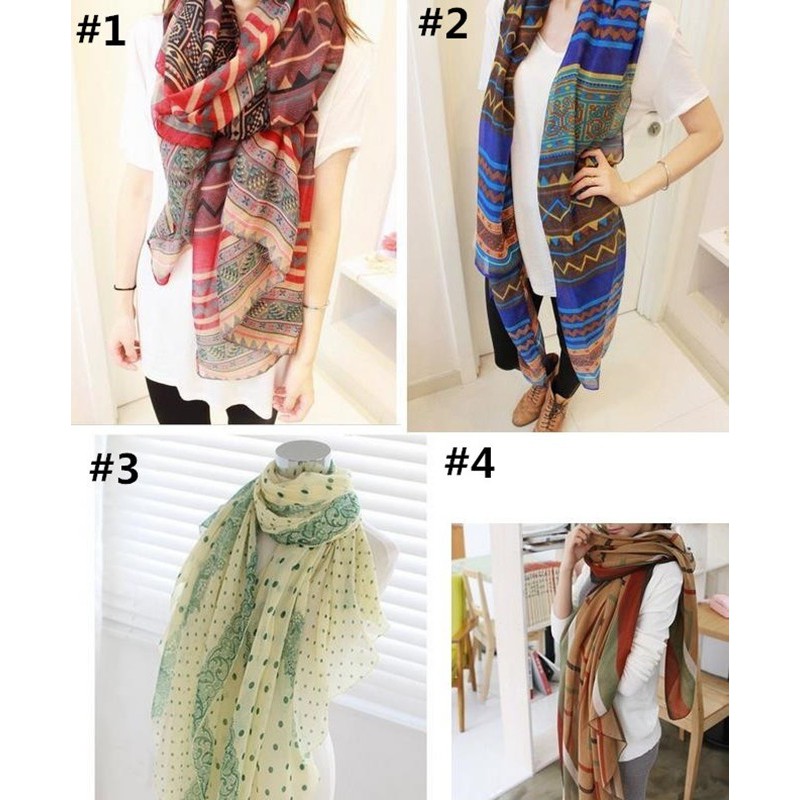 #1

#2

#3

#4