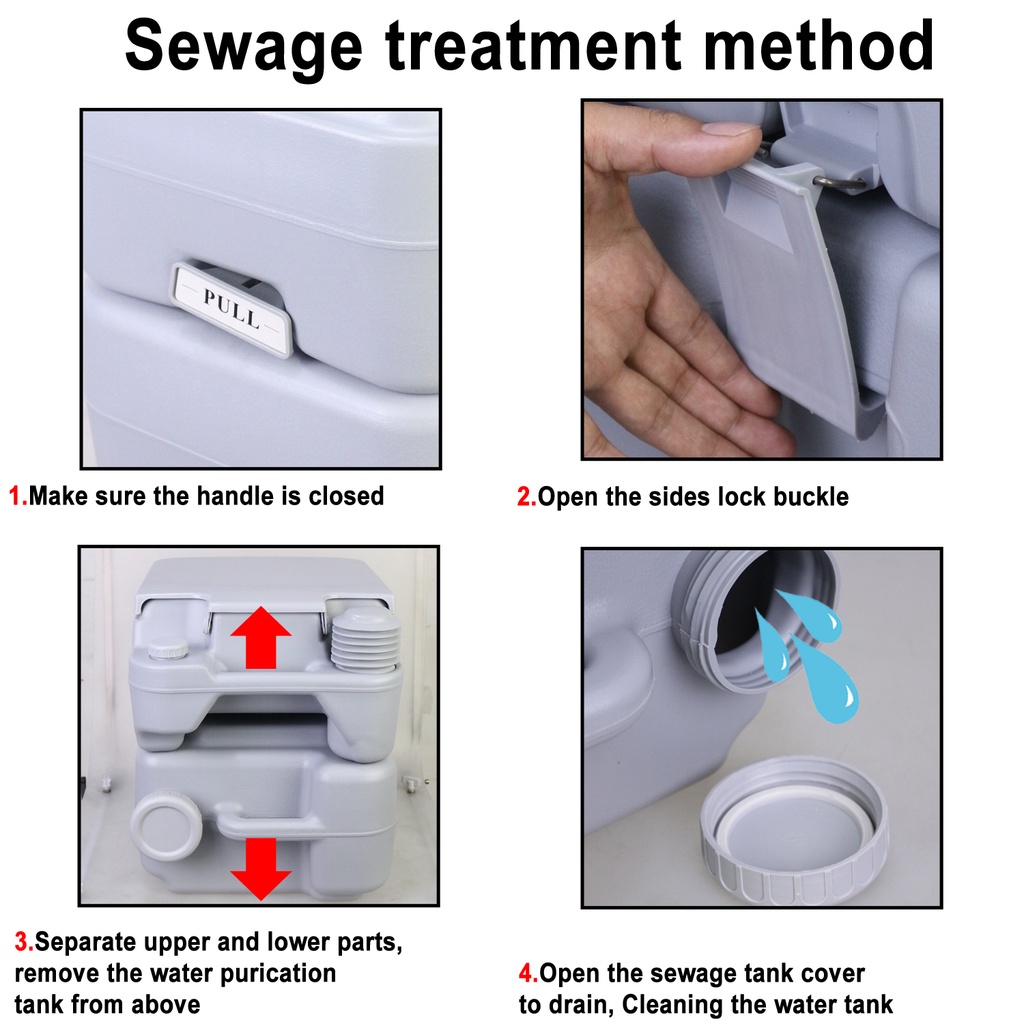 Sewage treatment method

PULL

1.Make sure the handle is closed

2.Open the sides lock buckle

3.Separate upper and lower parts, remove the water purication tank from above

4.Open the sewage tank cover to drain, Cleaning the water tank