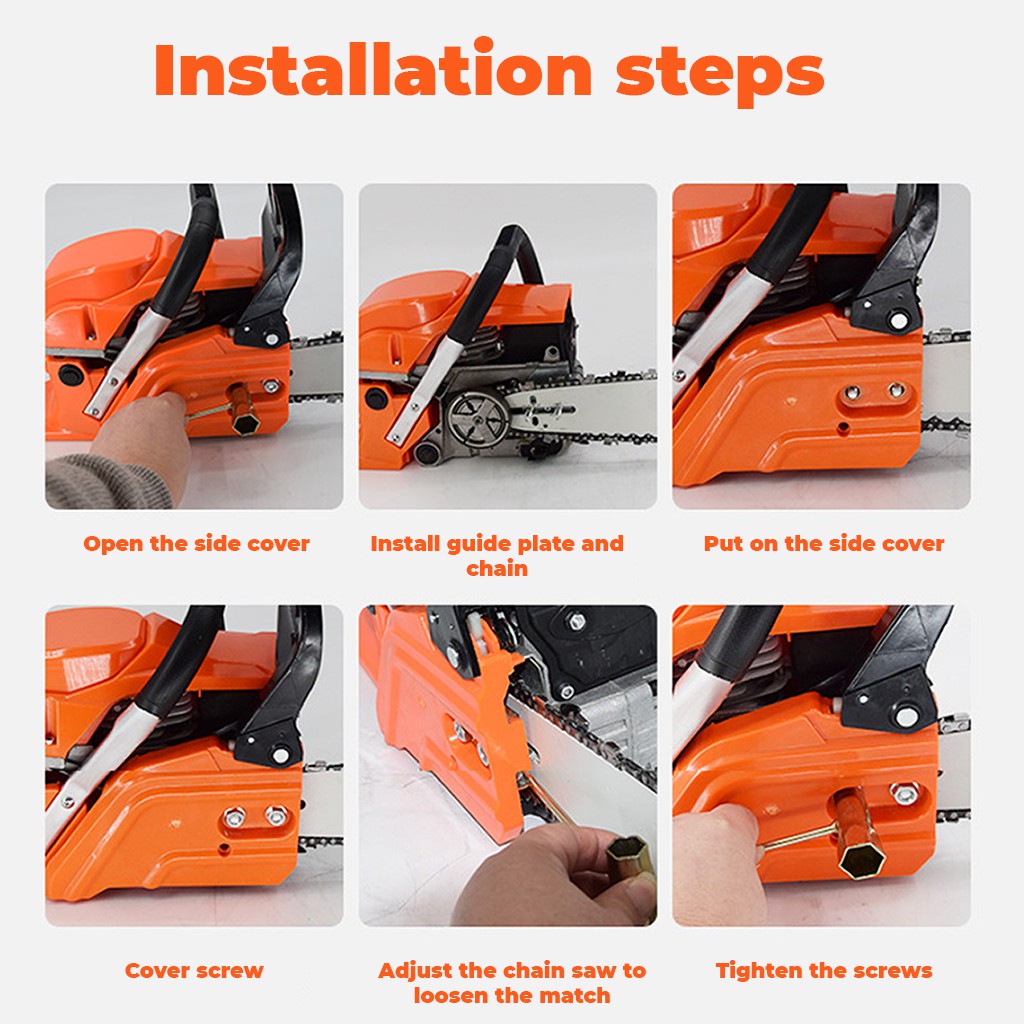 Installation steps

Open the side cover

Install guide plate and chain

Put on the side cover

Cover screw

Adjust the chain saw to loosen the match

Tighten the screws