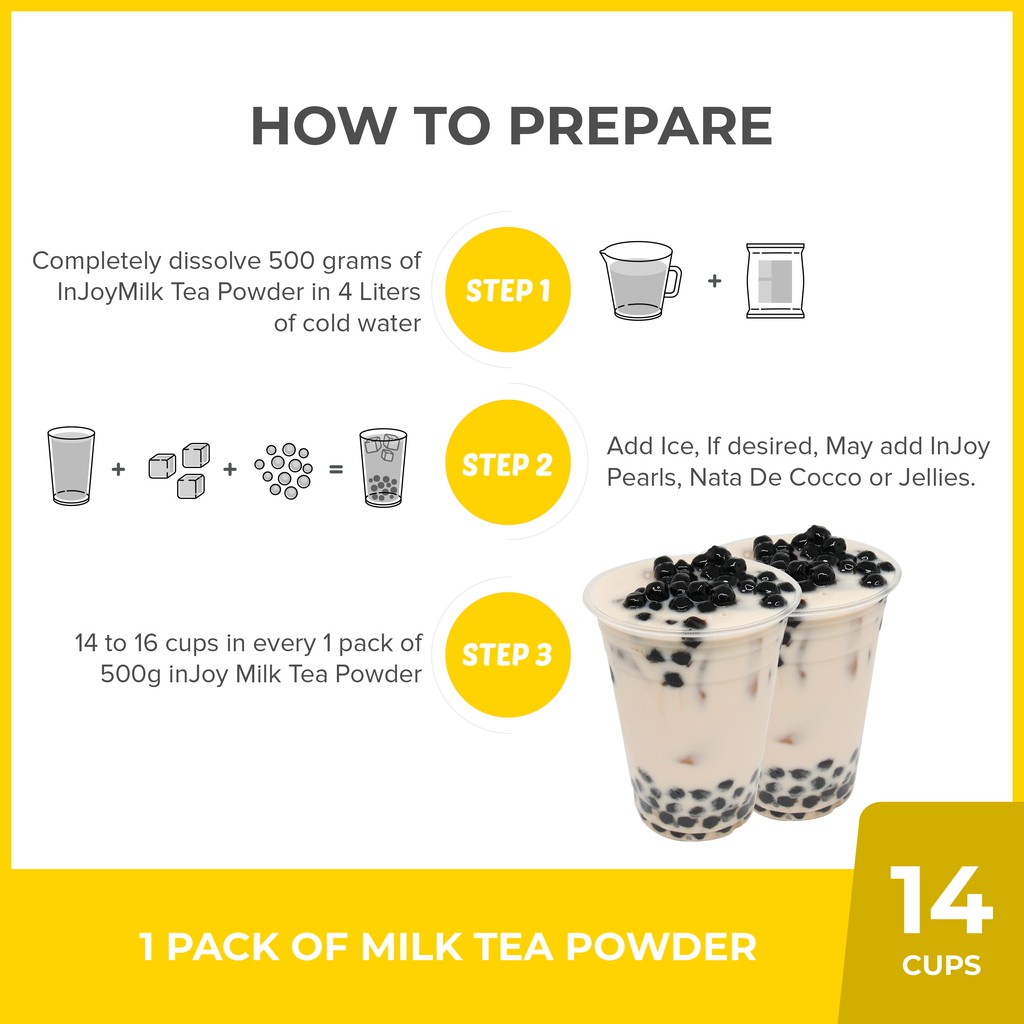 HOW TO PREPARE

Completely dissolve 500 grams of InJoyMilk Tea Powder in 4 Liters of cold water

STEP 1

+

+ + =

STEP 2

Add Ice, If desired, May add InJoy Pearls, Nata De Cocco or Jellies.

14 to 16 cups in every 1 pack of 500g inJoy Milk Tea Powder

STEP 3

1 PACK OF MILK TEA POWDER

14 CUPS