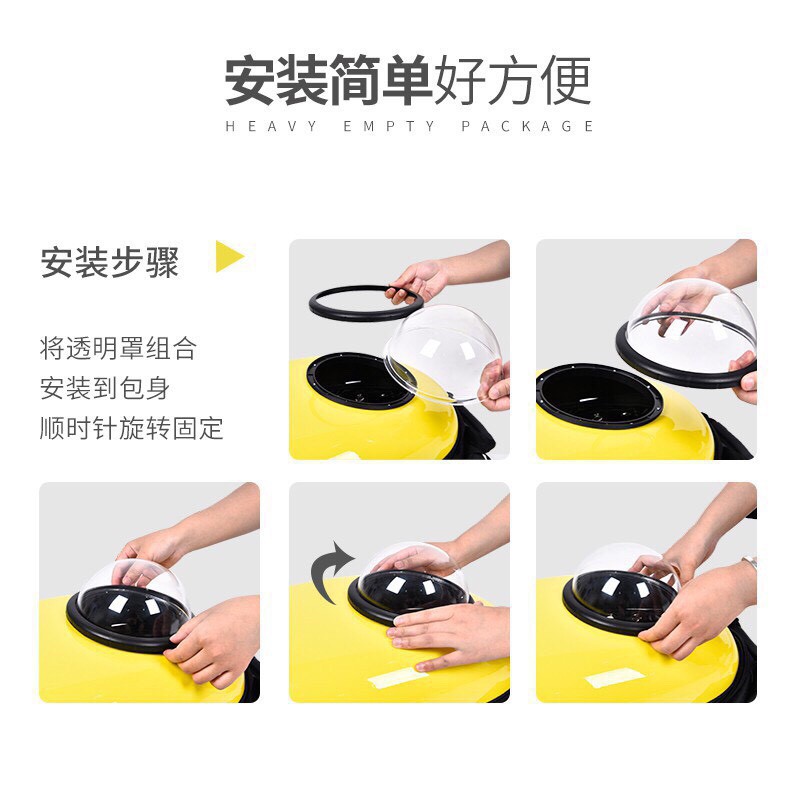 安装简单好方便

HEAVY EMPTY PACKAGE

安装步骤

将透明罩组合
安装到包身
顺时针旋转固定