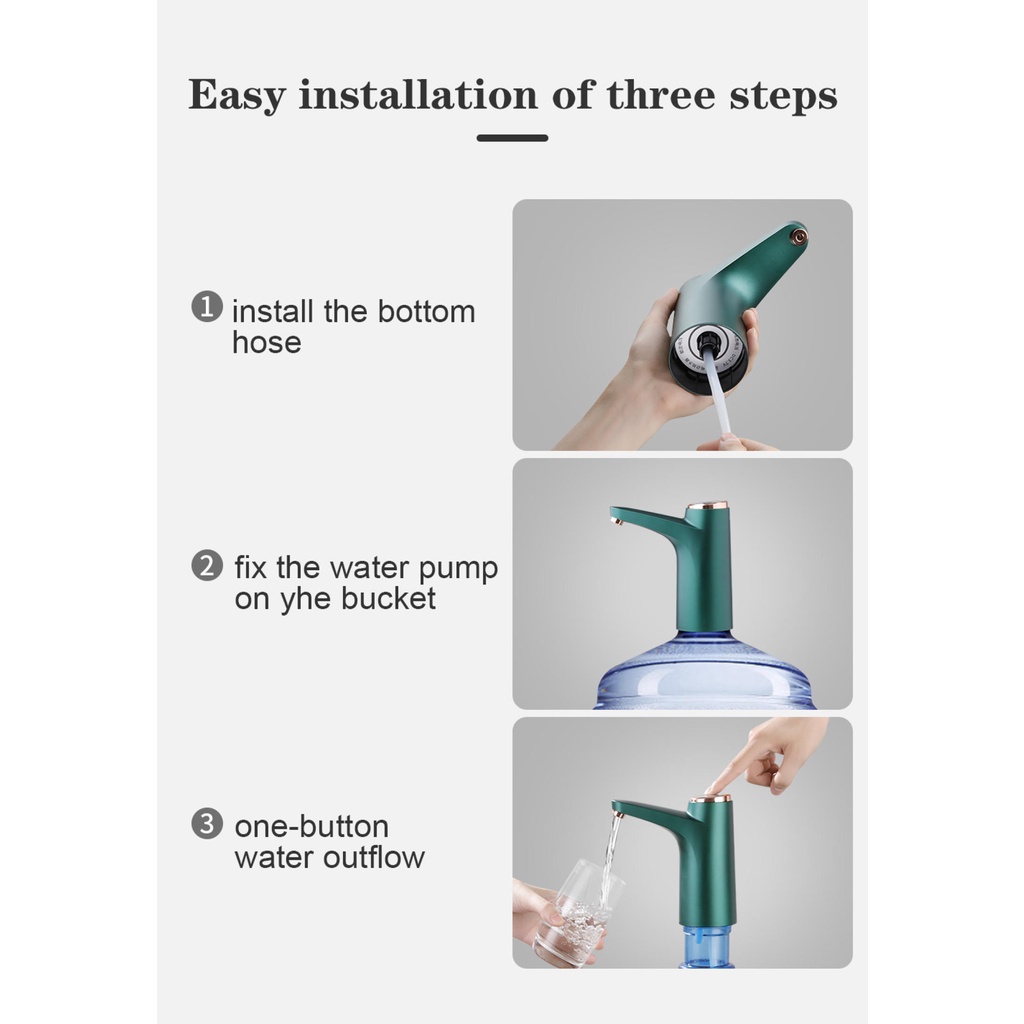 Easy installation of three steps

1 install the bottom hose

2 fix the water pump on yhe bucket

3 one-button water outflow