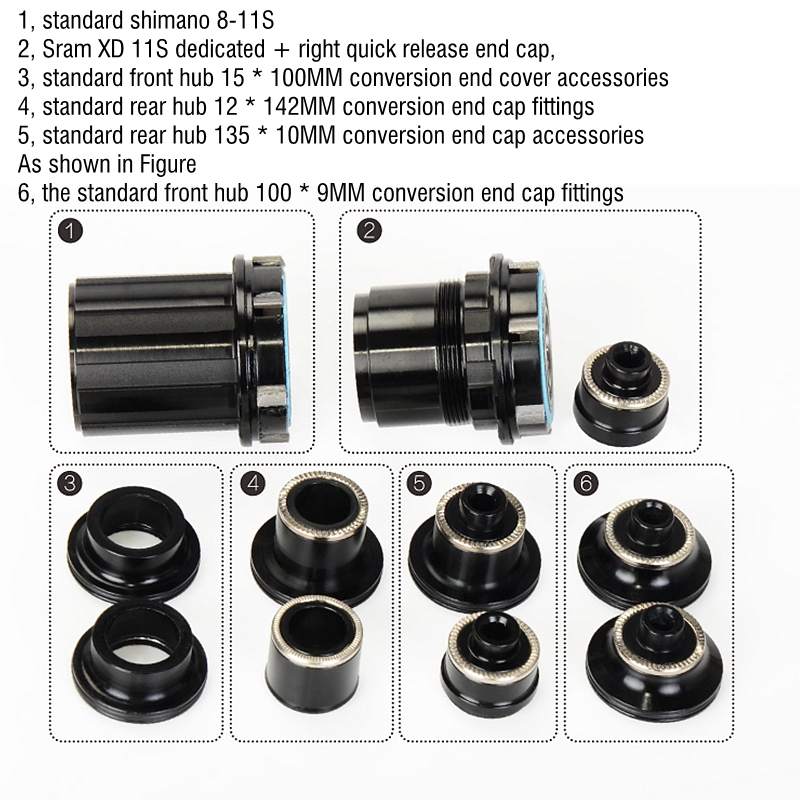 1, standard shimano 8-11S
2, Sram XD 11S dedicated + right quick release end cap,
3, standard front hub 15 * 100MM conversion end cover accessories
4, standard rear hub 12 * 142MM conversion end cap fittings
5, standard rear hub 135 * 10MM conversion end cap accessories
As shown in Figure
6, the standard front hub 100 * 9MM conversion end cap fittings

1

2

3

4

5

6