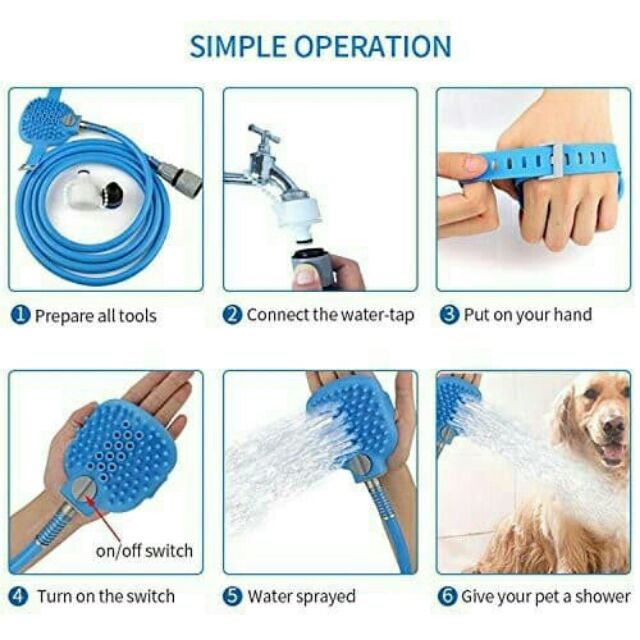 SIMPLE OPERATION

1 Prepare all tools

2 Connect the water-tap

3 Put on your hand

on/off switch

4 Turn on the switch

5 Water sprayed

6 Give your pet a shower