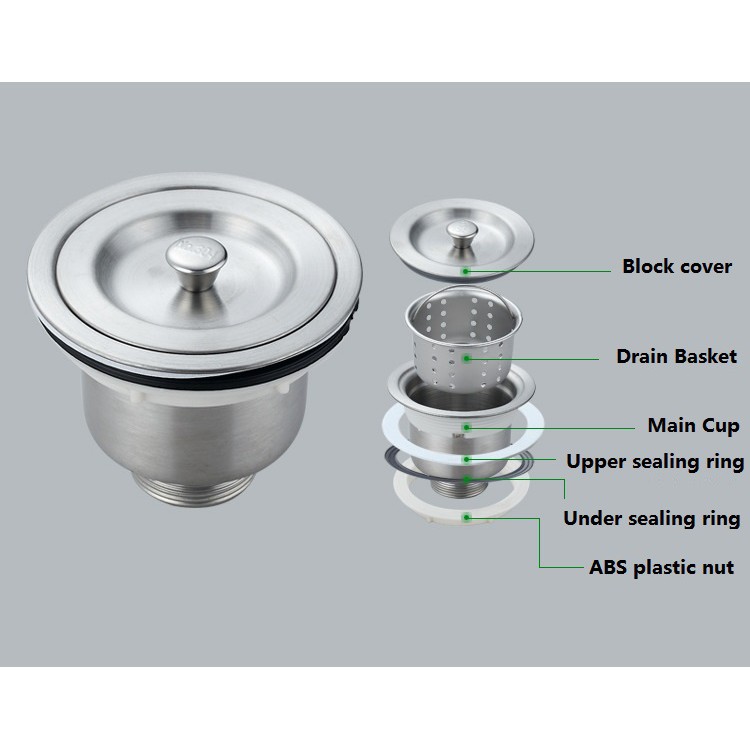 Block cover

Drain Basket

Main Cup

Upper sealing ring

Under sealing ring

ABS plastic nut