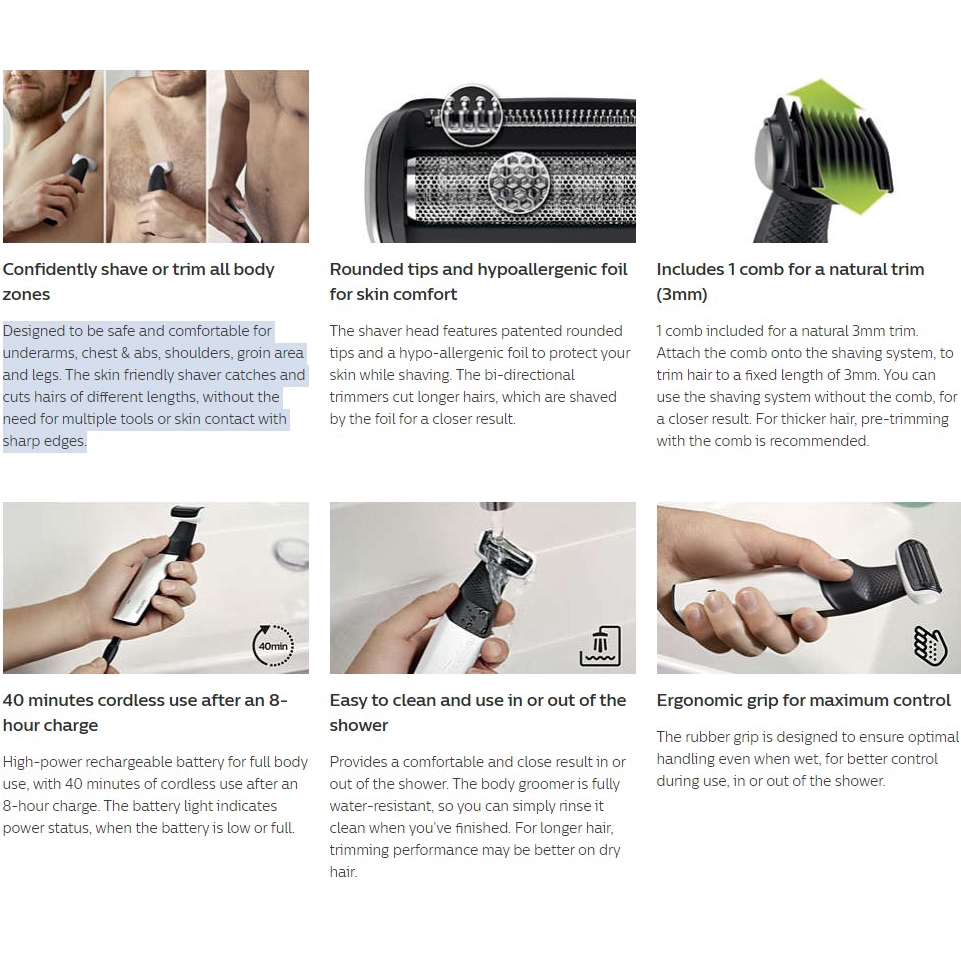 Confidently shave or trim all body zones

Designed to be safe and comfortable for underarms, chest & abs, shoulders, groin area and legs. The skin friendly shaver catches and cuts hairs of different lengths, without the need for multiple tools or skin contact with sharp edges.

Rounded tips and hypoallergenic foil for skin comfort

The shaver head features patented rounded tips and a hypo-allergenic foil to protect your skin while shaving. The bi-directional trimmers cut longer hairs, which are shaved by the foil for a closer result.

Includes 1 comb for a natural trim (3mm)

1 comb included for a natural 3mm trim. Attach the comb onto the shaving system, to trim hair to a fixed length of 3mm. You can use the shaving system without the comb, for a closer result. For thicker hair, pre-trimming with the comb is recommended.

40min

40 minutes cordless use after an 8-hour charge

High-power rechargeable battery for full body use, with 40 minutes of cordless use after an 8-hour charge. The battery light indicates power status, when the battery is low or full.

Easy to clean and use in or out of the shower

Provides a comfortable and close result in or out of the shower. The body groomer is fully water-resistant, so you can simply rinse it clean when you've finished. For longer hair, trimming performance may be better on dry hair.

Ergonomic grip for maximum control

The rubber grip is designed to ensure optimal handling even when wet, for better control during use, in or out of the shower.