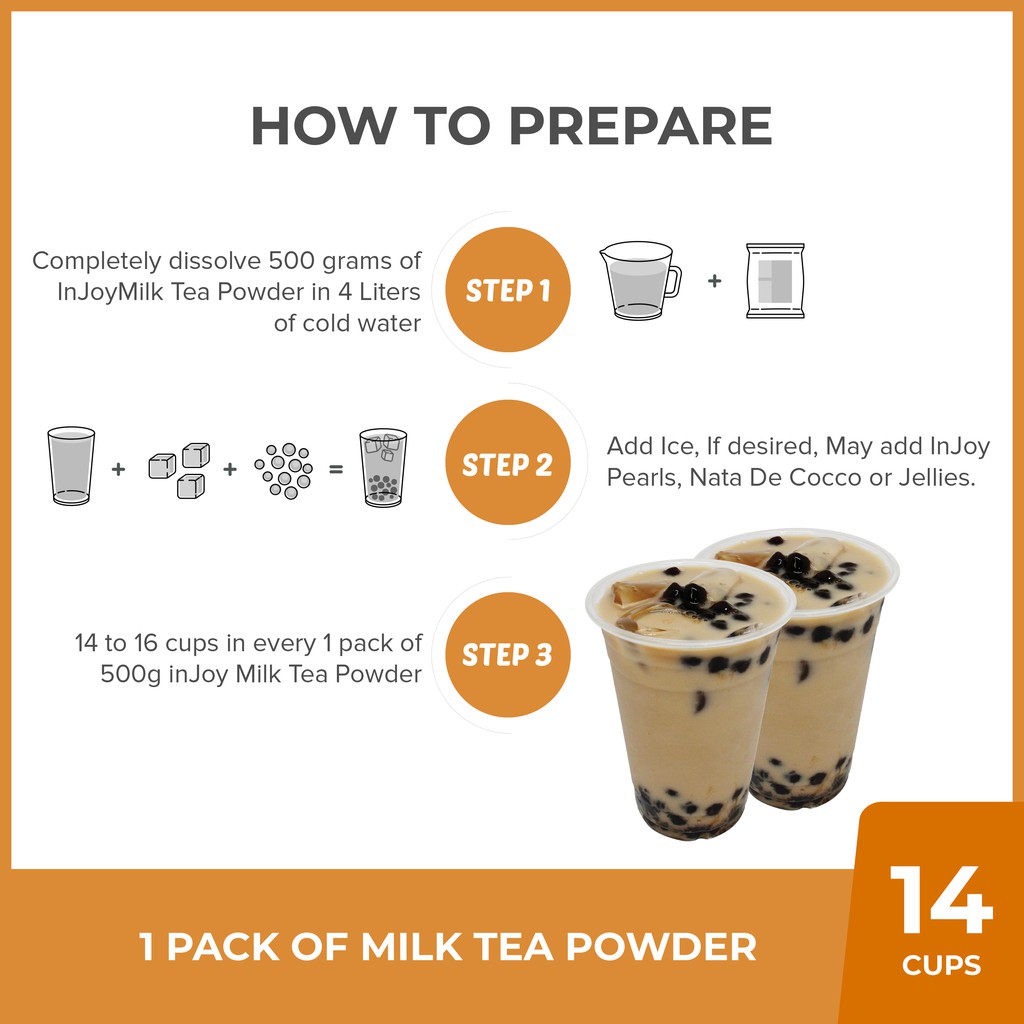 HOW TO PREPARE

Completely dissolve 500 grams of InJoyMilk Tea Powder in 4 Liters of cold water

STEP 1

+

+ + =

STEP 2

Add Ice, If desired, May add InJoy Pearls, Nata De Cocco or Jellies.

14 to 16 cups in every 1 pack of 500g inJoy Milk Tea Powder

STEP 3

1 PACK OF MILK TEA POWDER

14
CUPS