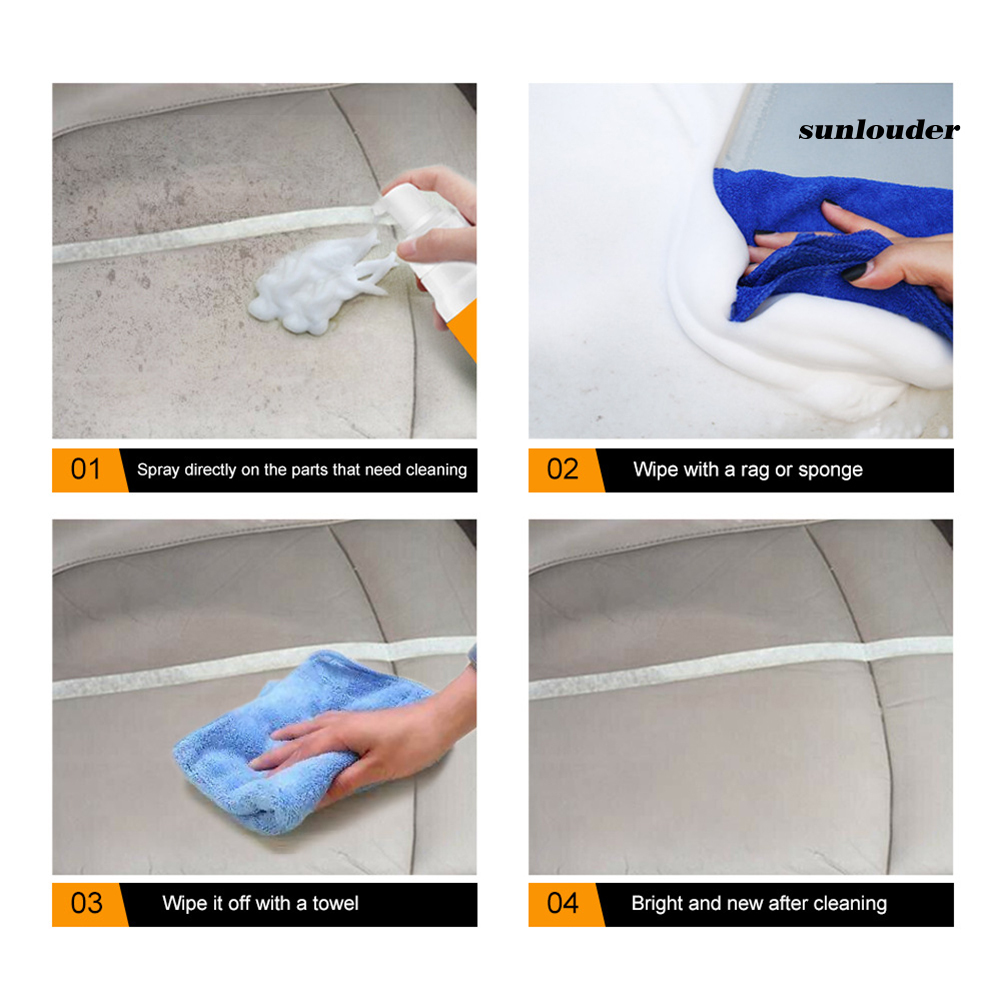 sunlouder

01 Spray directly on the parts that need cleaning

02 Wipe with a rag or sponge

03 Wipe it off with a towel

04 Bright and new after cleaning