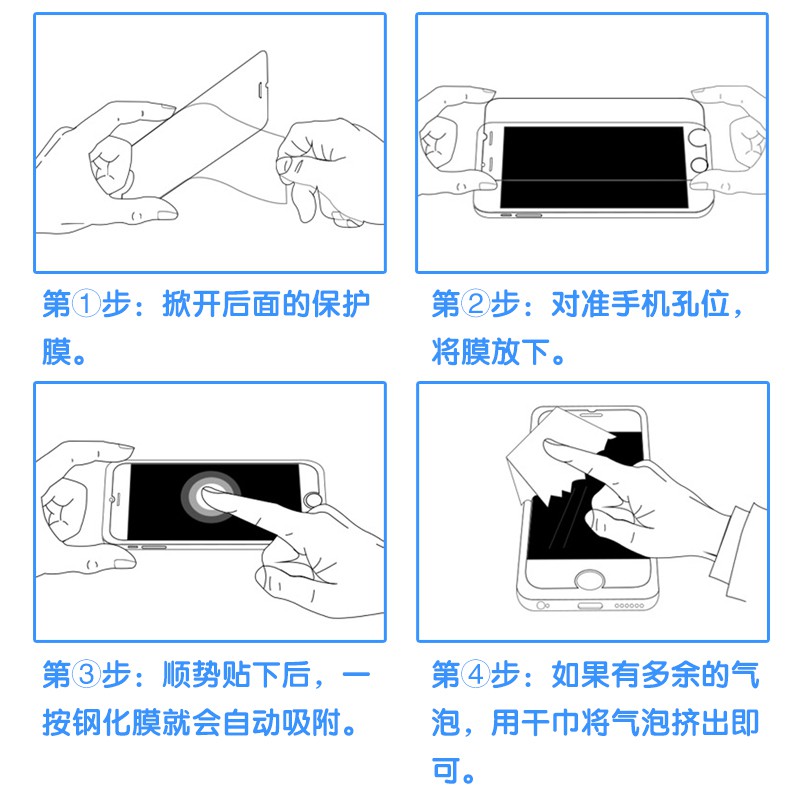 第①步：掀开后面的保护膜。

第②步：对准手机孔位，将膜放下。

第③步：顺势贴下后，一按钢化膜就会自动吸附。

第④步：如果有多余的气泡，用干巾将气泡挤出即可。