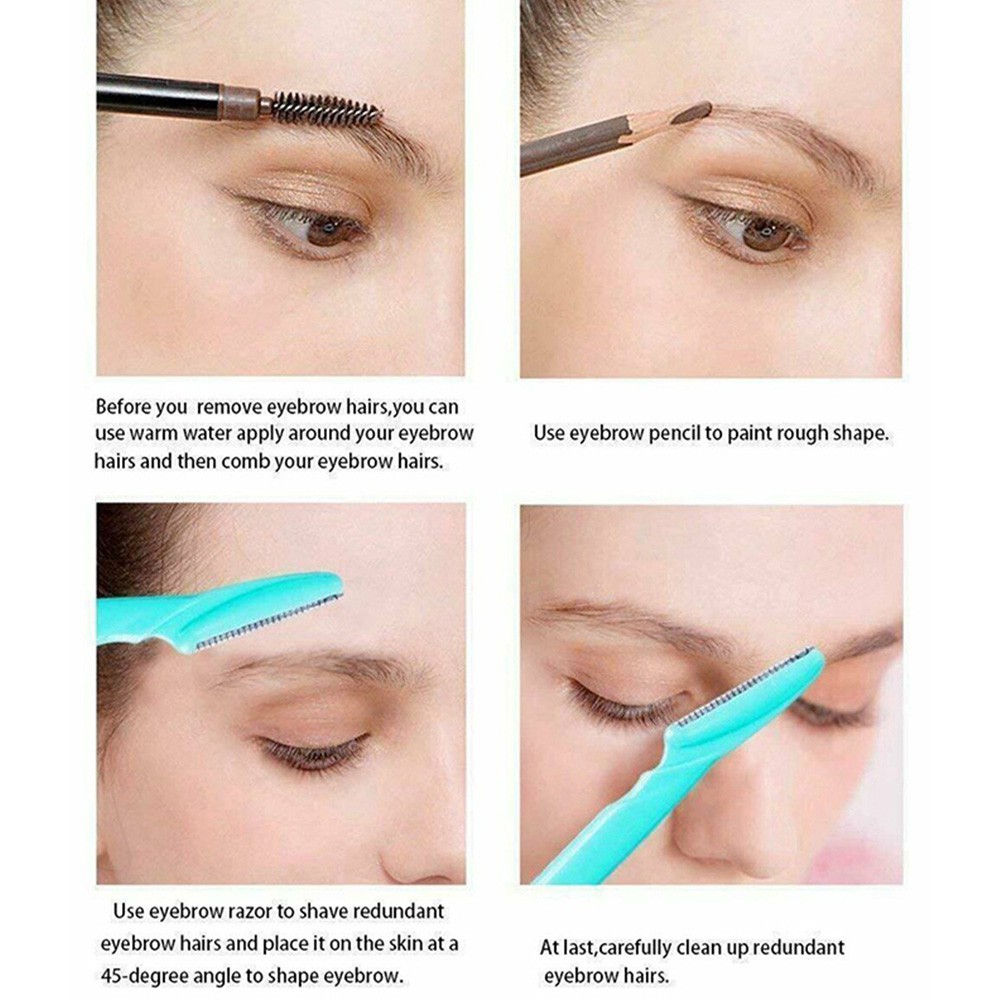 Before you remove eyebrow hairs,you can use warm water apply around your eyebrow hairs and then comb your eyebrow hairs.

Use eyebrow pencil to paint rough shape.

Use eyebrow razor to shave redundant eyebrow hairs and place it on the skin at a 45-degree angle to shape eyebrow.

At last,carefully clean up redundant eyebrow hairs.