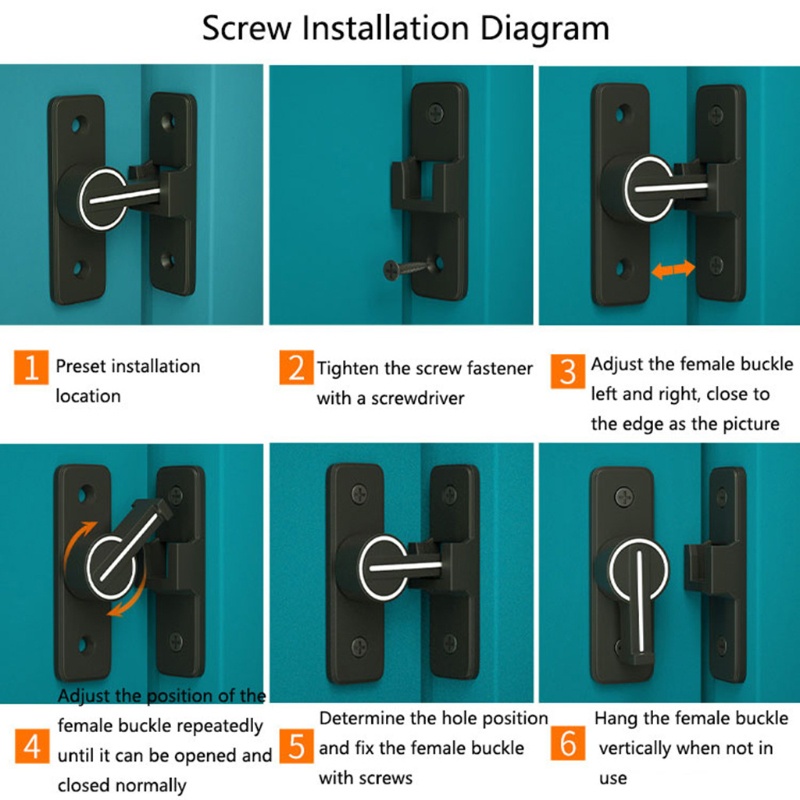 Screw Installation Diagram

1 Preset installation location

2 Tighten the screw fastener with a screwdriver

3 Adjust the female buckle left and right, close to the edge as the picture

4 Adjust the position of the female buckle repeatedly until it can be opened and closed normally

5 Determine the hole position and fix the female buckle with screws

6 Hang the female buckle vertically when not in use