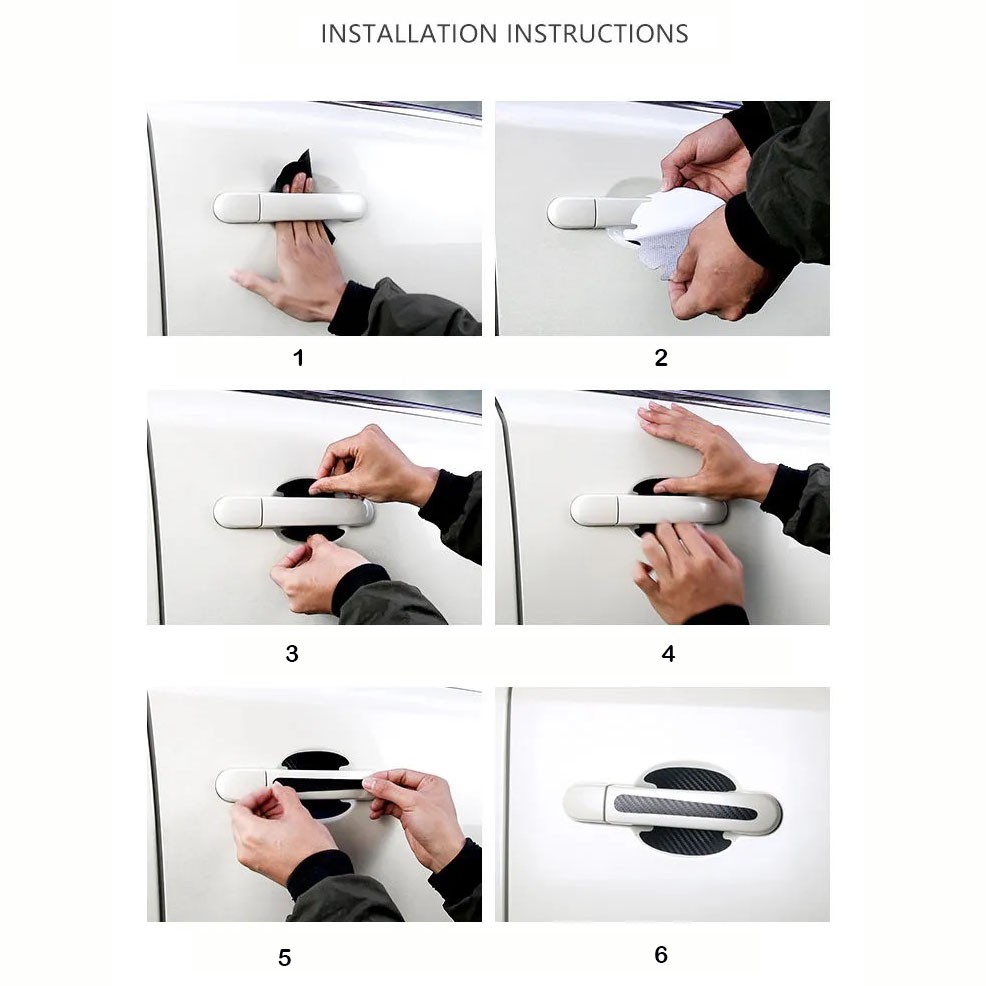 INSTALLATION INSTRUCTIONS

1

2

3

4

5

6