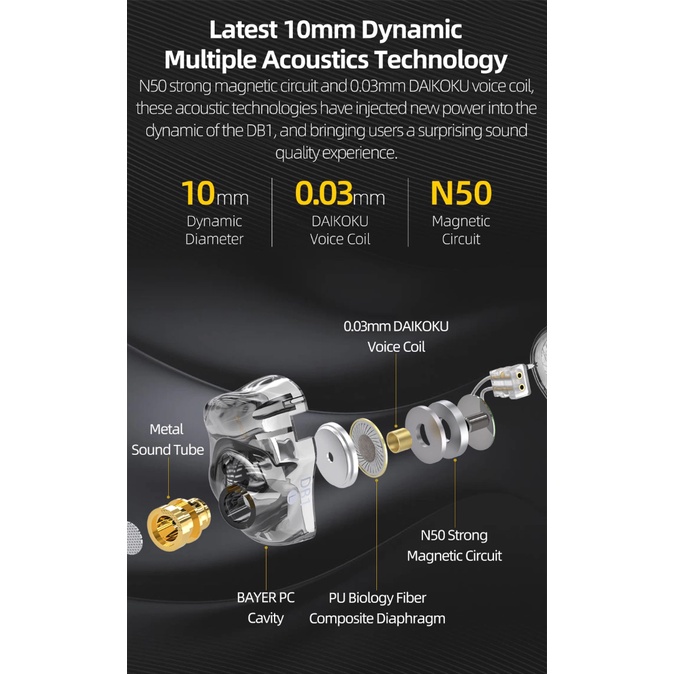 Latest 10mm Dynamic
Multiple Acoustics Technology

N50 strong magnetic circuit and 0.03mm DAIKOKU voice coil, these acoustic technologies have injected new power into the dynamic of the DB1, and bringing users a surprising sound quality experience.

10mm
Dynamic
Diameter

0.03mm
DAIKOKU
Voice Coil

N50
Magnetic
Circuit

0.03mm DAIKOKU
Voice Coil

Metal
Sound Tube

DB1

N50 Strong
Magnetic Circuit

BAYER PC
Cavity

PU Biology Fiber
Composite Diaphragm