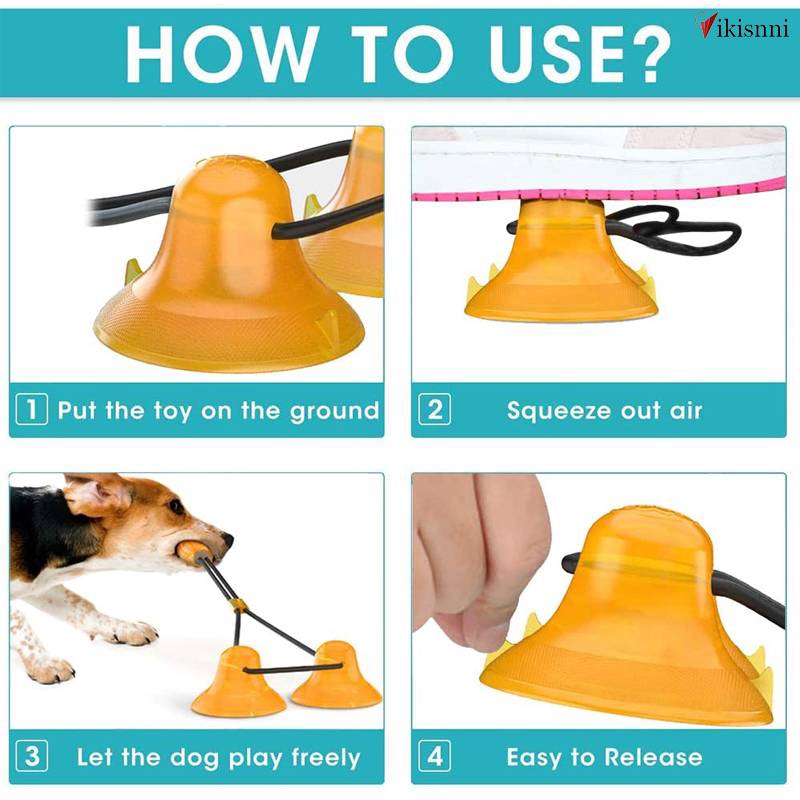 HOW TO USE?

Vikisnni

1 Put the toy on the ground

2 Squeeze out air

3 Let the dog play freely

4 Easy to Release