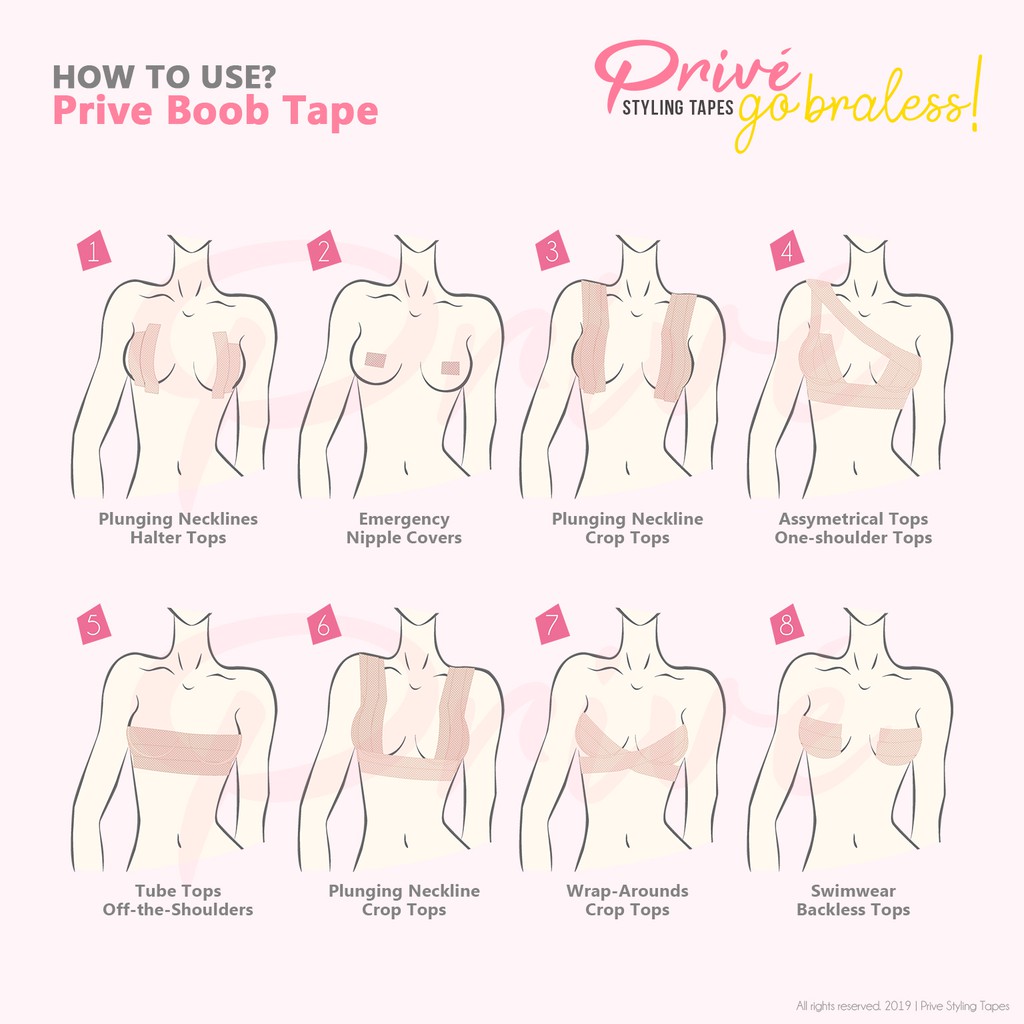 HOW TO USE?
Prive Boob Tape

Privé
STYLING TAPES
go braless!

1
Plunging Necklines
Halter Tops

2
Emergency
Nipple Covers

3
Plunging Neckline
Crop Tops

4
Assymetrical Tops
One-shoulder Tops

5
Tube Tops
Off-the-Shoulders

6
Plunging Neckline
Crop Tops

7
Wrap-Arounds
Crop Tops

8
Swimwear
Backless Tops

All rights reserved. 2019 | Prive Styling Tapes