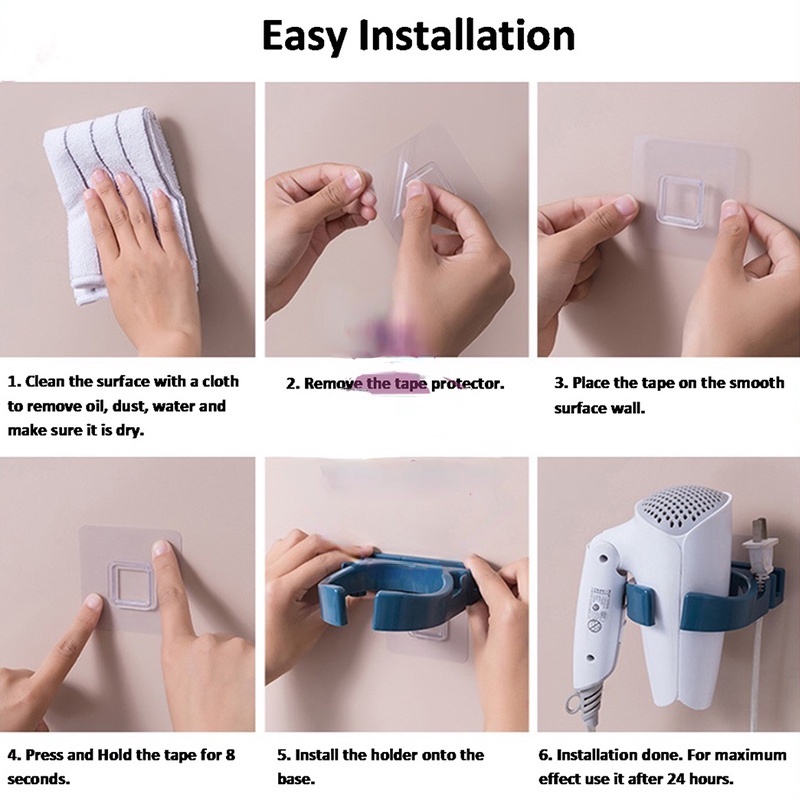 Easy Installation

1. Clean the surface with a cloth to remove oil, dust, water and make sure it is dry.

2. Remove the tape protector.

3. Place the tape on the smooth surface wall.

4. Press and Hold the tape for 8 seconds.

5. Install the holder onto the base.

6. Installation done. For maximum effect use it after 24 hours.