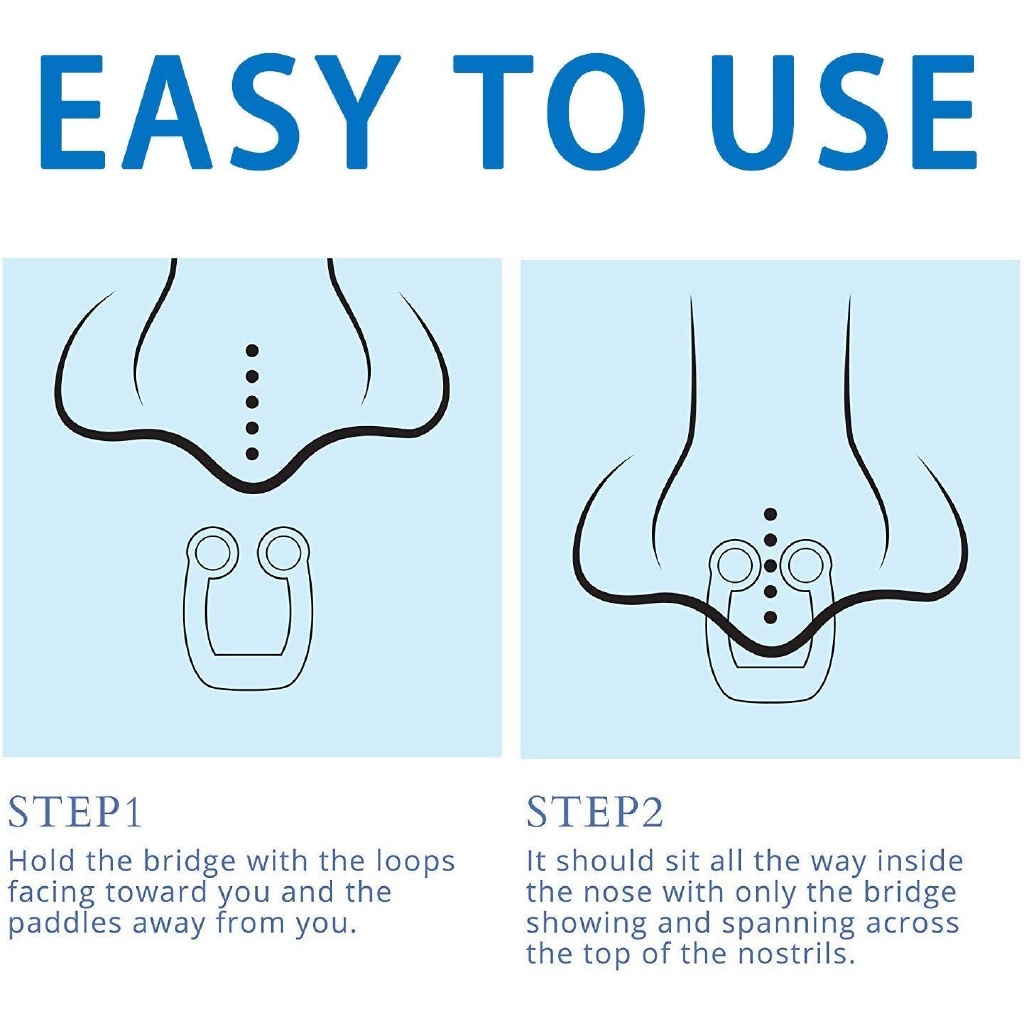 EASY TO USE

STEP1

Hold the bridge with the loops facing toward you and the paddles away from you.

STEP2

It should sit all the way inside the nose with only the bridge showing and spanning across the top of the nostrils.