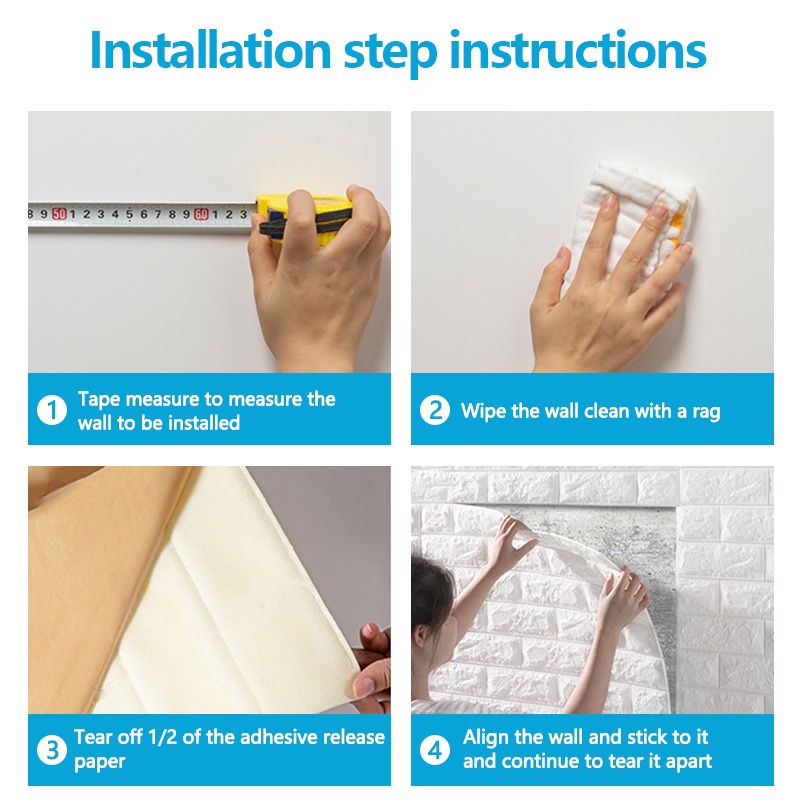 Installation step instructions

8 9 50 1 2 3 4 5 6 7 8 9 60 1 2 3

1 Tape measure to measure the wall to be installed

2 Wipe the wall clean with a rag

3 Tear off 1/2 of the adhesive release paper

4 Align the wall and stick to it and continue to tear it apart