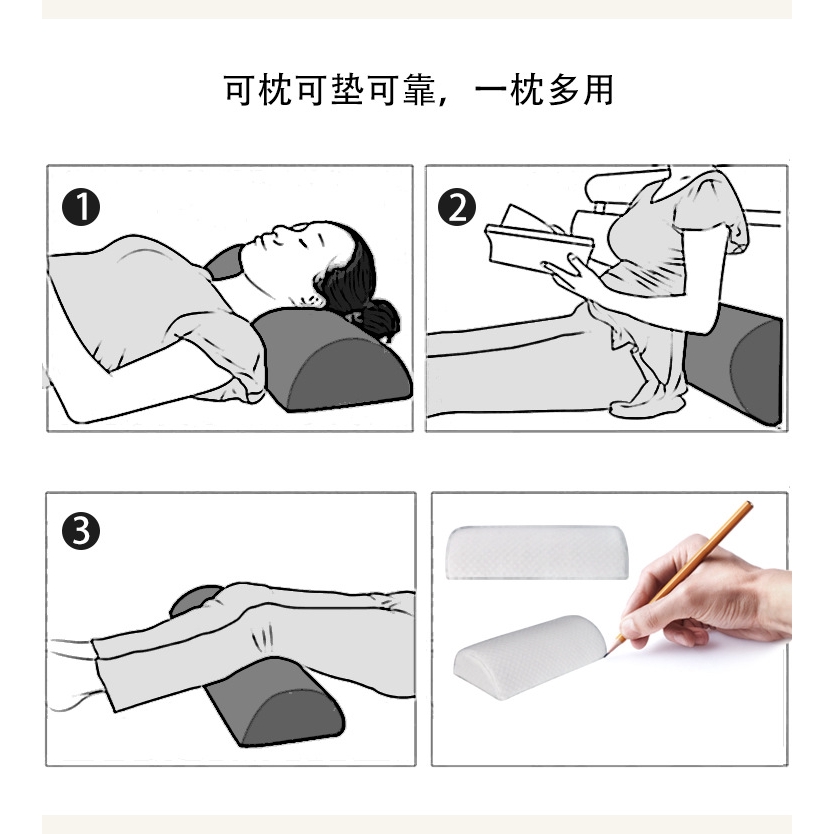 可枕可垫可靠，一枕多用

1

2

3