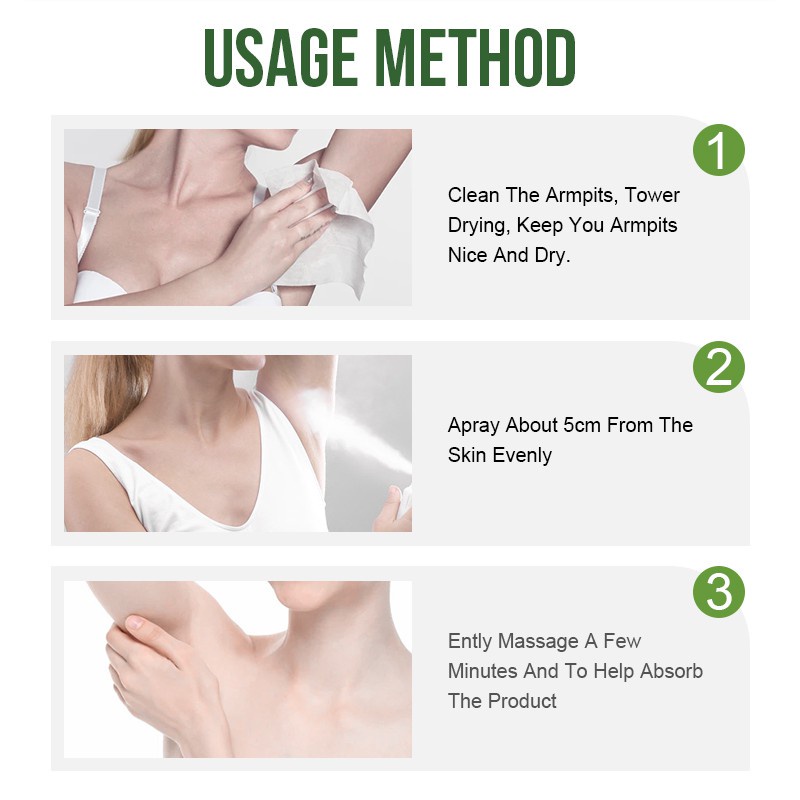 USAGE METHOD

1

Clean The Armpits, Tower Drying, Keep You Armpits Nice And Dry.

2

Apray About 5cm From The Skin Evenly

3

Ently Massage A Few Minutes And To Help Absorb The Product