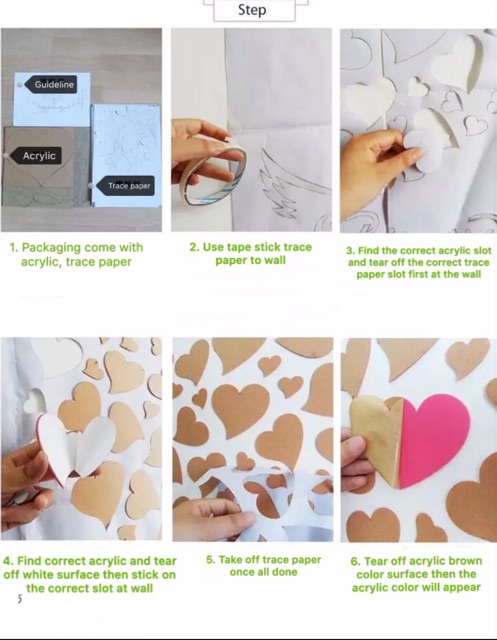 Step

Guideline

Acrylic

Trace paper

1. Packaging come with acrylic, trace paper

2. Use tape stick trace paper to wall

3. Find the correct acrylic slot and tear off the correct trace paper slot first at the wall

4. Find correct acrylic and tear off white surface then stick on the correct slot at wall

5. Take off trace paper once all done

6. Tear off acrylic brown color surface then the acrylic color will appear

5