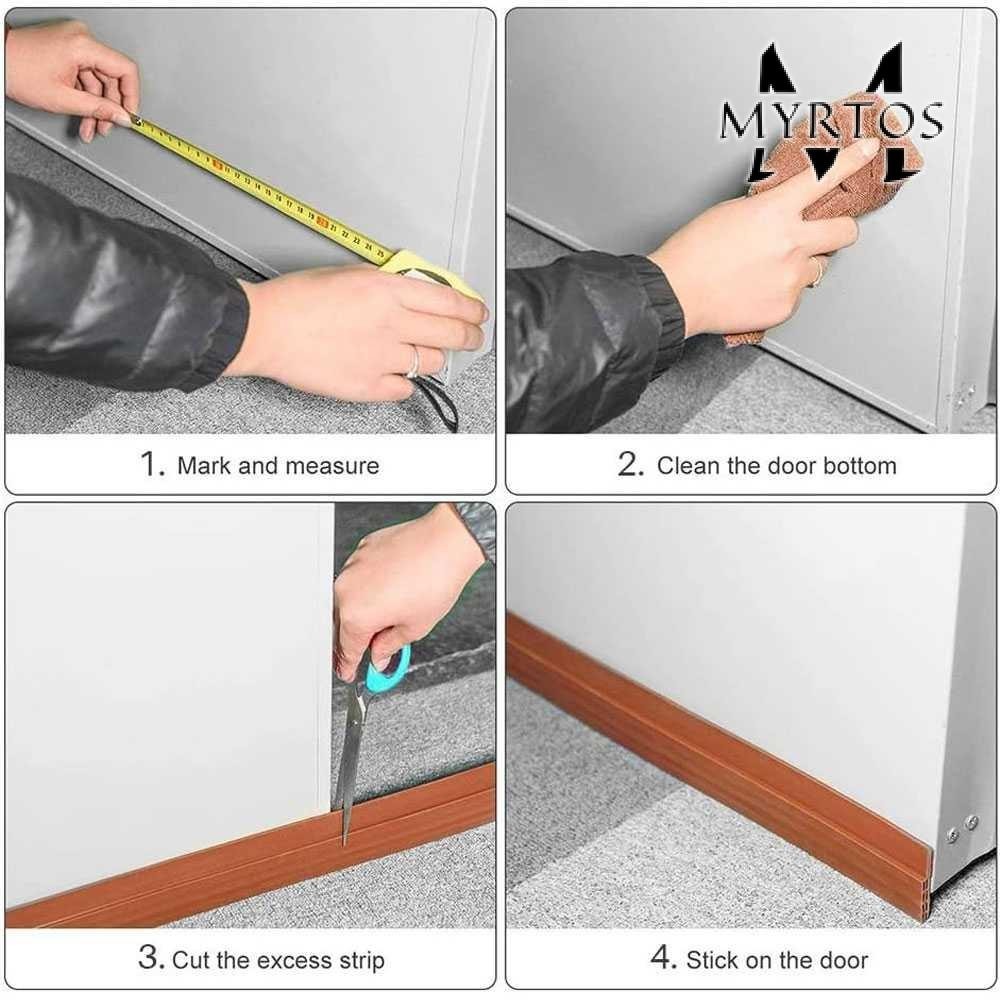 MYRTOS

1. Mark and measure

2. Clean the door bottom

3. Cut the excess strip

4. Stick on the door