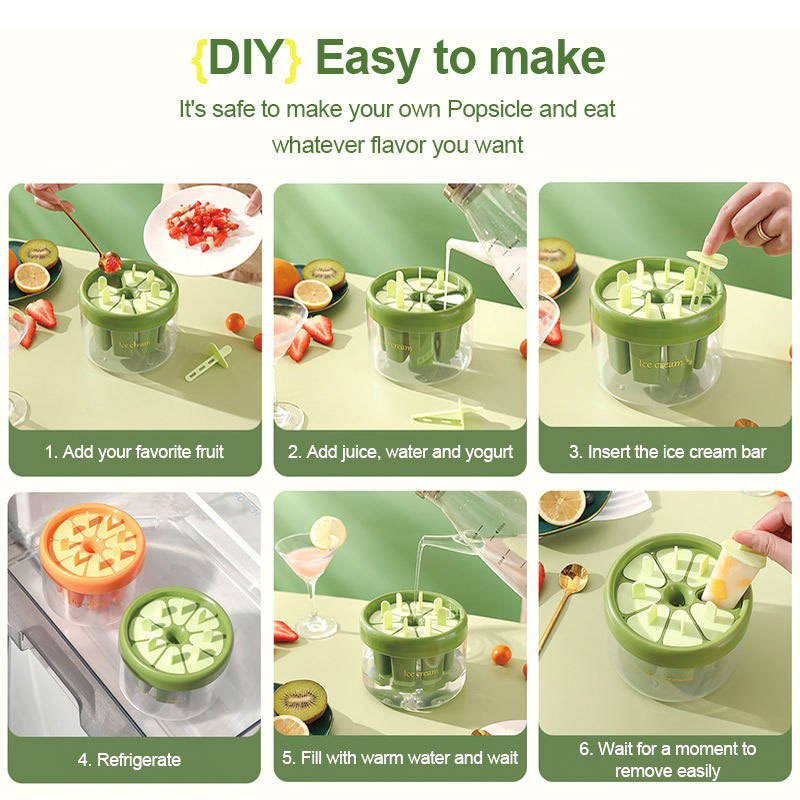 {DIY} Easy to make

It's safe to make your own Popsicle and eat whatever flavor you want

Ice cream

1. Add your favorite fruit

cream

2. Add juice, water and yogurt

Ice cream

3. Insert the ice cream bar

4. Refrigerate

Ice cream

5. Fill with warm water and wait

6. Wait for a moment to remove easily