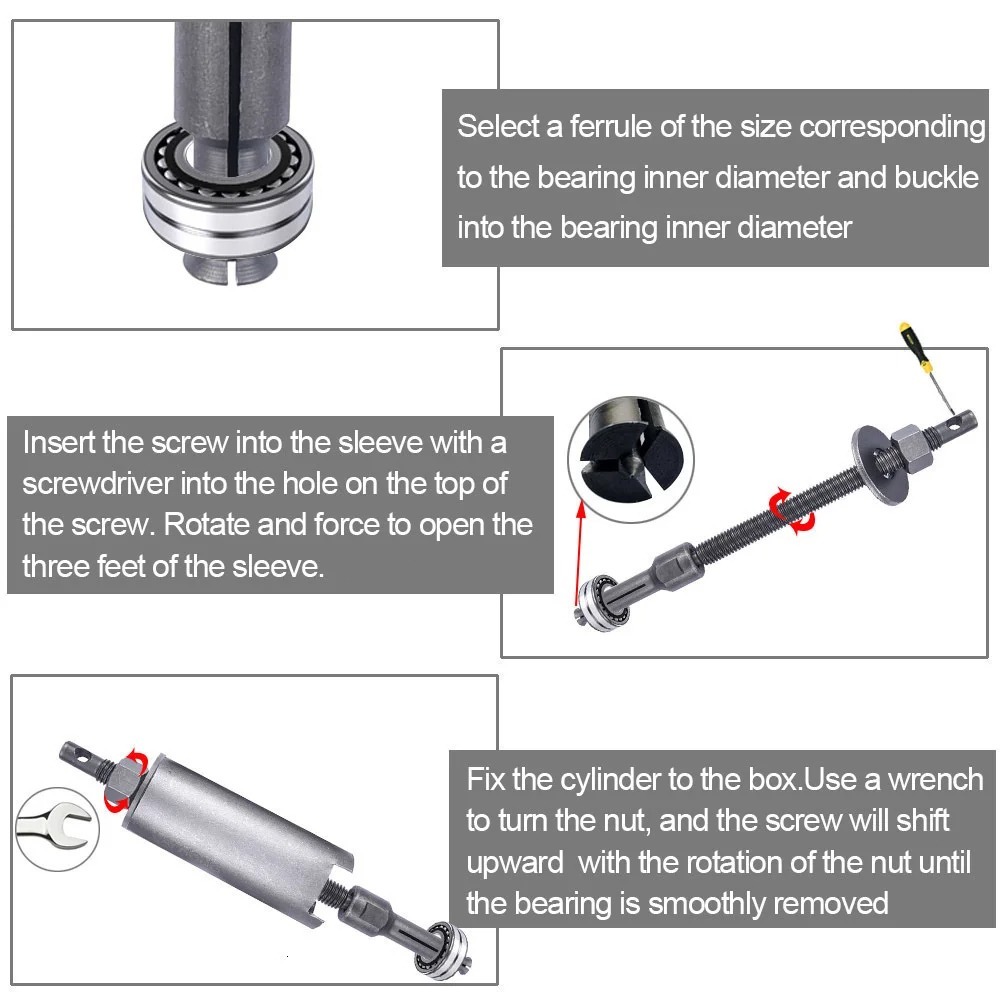 Select a ferrule of the size corresponding to the bearing inner diameter and buckle into the bearing inner diameter

Insert the screw into the sleeve with a screwdriver into the hole on the top of the screw. Rotate and force to open the three feet of the sleeve.

Fix the cylinder to the box.Use a wrench to turn the nut, and the screw will shift upward with the rotation of the nut until the bearing is smoothly removed