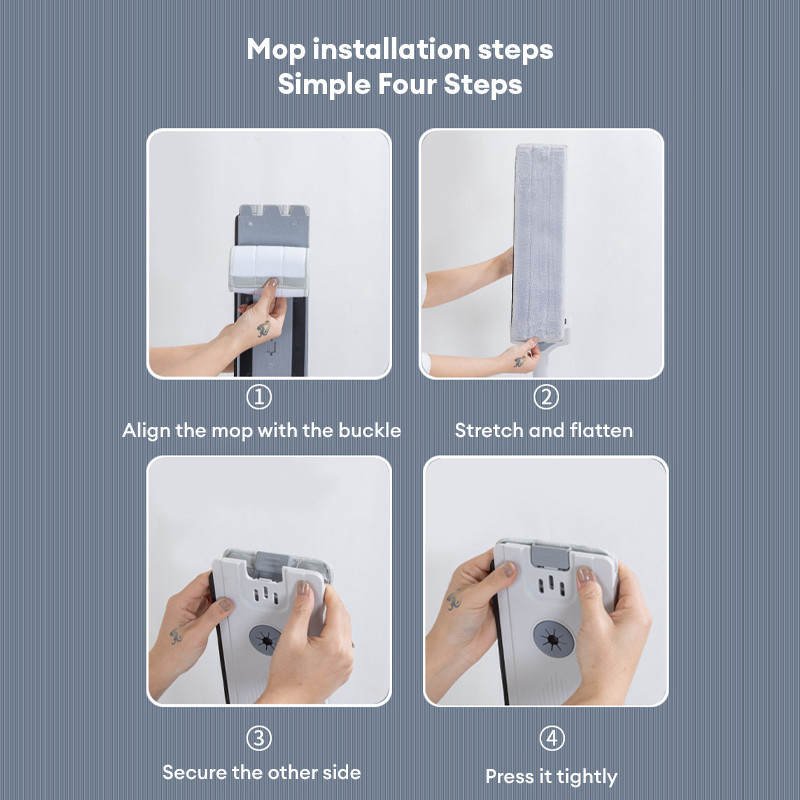 Mop installation steps
Simple Four Steps

①
Align the mop with the buckle

②
Stretch and flatten

③
Secure the other side

④
Press it tightly