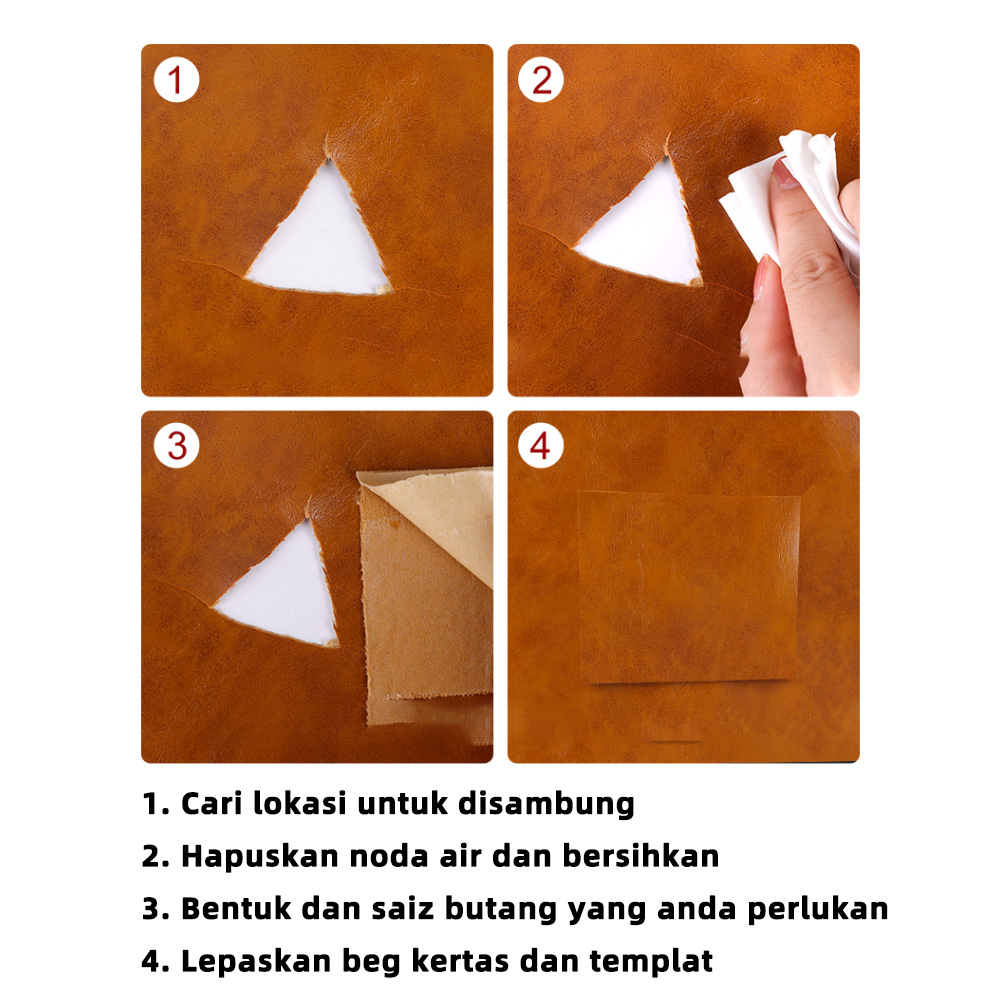 1

2

3

4

1. Cari lokasi untuk disambung
2. Hapuskan noda air dan bersihkan
3. Bentuk dan saiz butang yang anda perlukan
4. Lepaskan beg kertas dan templat