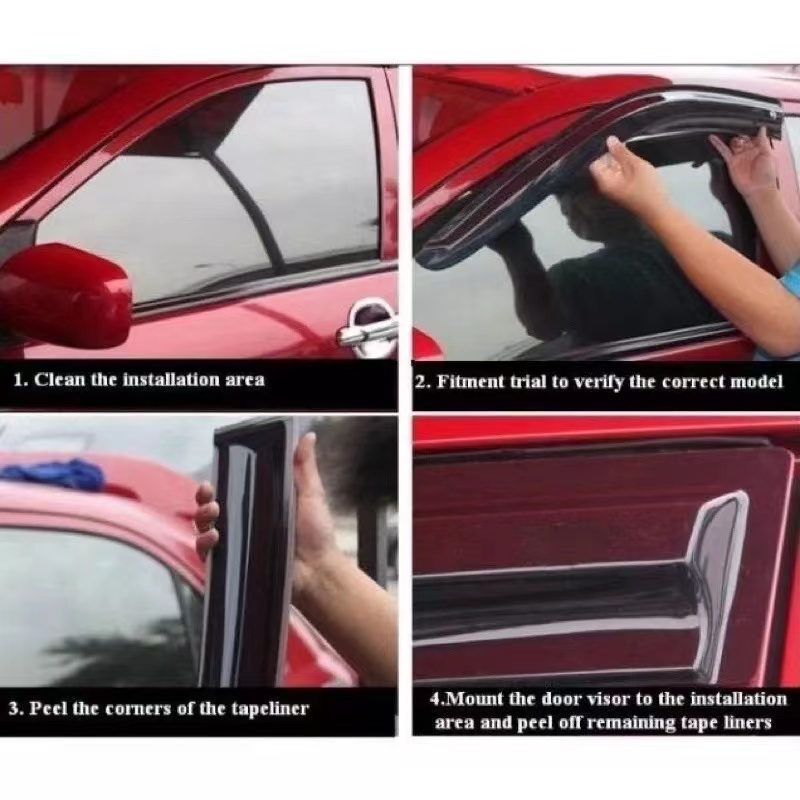 1. Clean the installation area

2. Fitment trial to verify the correct model

3. Peel the corners of the tapeliner

4.Mount the door visor to the installation area and peel off remaining tape liners