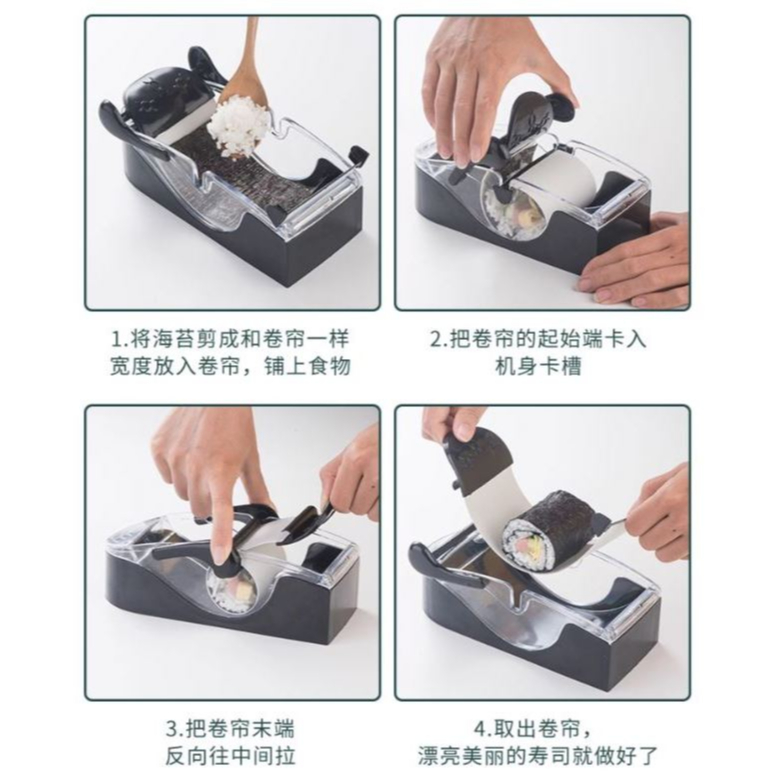 1.将海苔剪成和卷帘一样宽度放入卷帘，铺上食物

2.把卷帘的起始端卡入机身卡槽

3.把卷帘末端反向往中间拉

4.取出卷帘，漂亮美丽的寿司就做好了