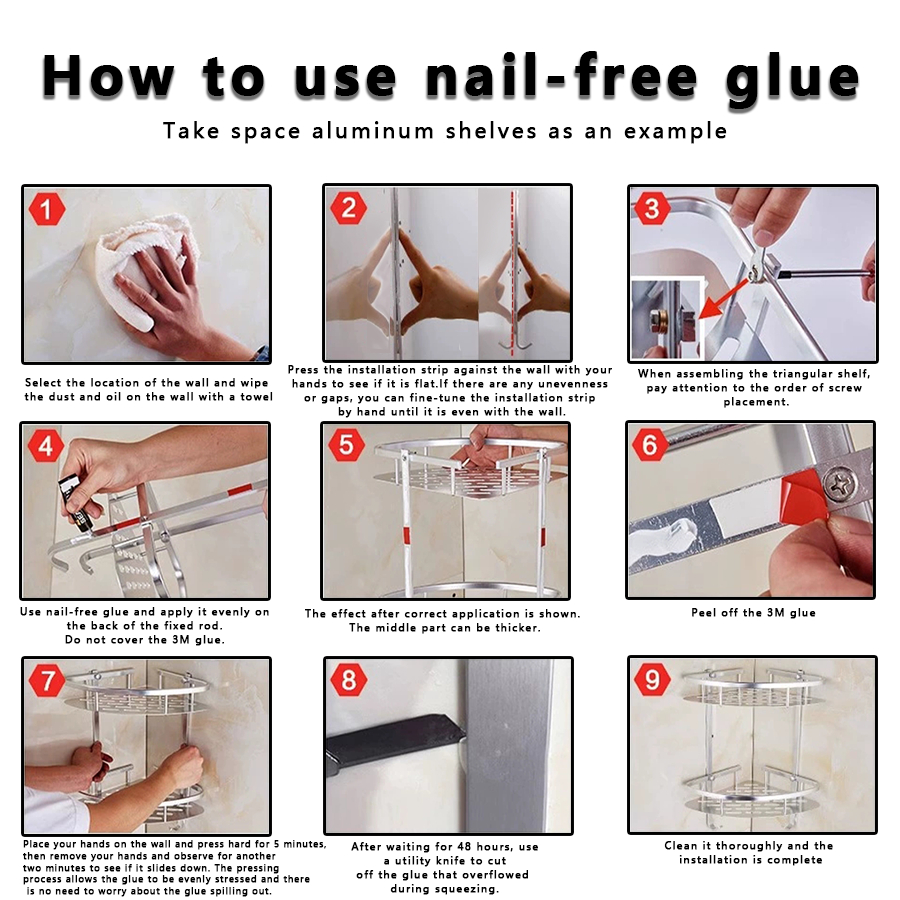 How to use nail-free glue

Take space aluminum shelves as an example

1

Select the location of the wall and wipe the dust and oil on the wall with a towel

2

Press the installation strip against the wall with your hands to see if it is flat.If there are any unevenness or gaps, you can fine-tune the installation strip by hand until it is even with the wall.

3

When assembling the triangular shelf, pay attention to the order of screw placement.

4

Use nail-free glue and apply it evenly on the back of the fixed rod. Do not cover the 3M glue.

5

The effect after correct application is shown. The middle part can be thicker.

6

Peel off the 3M glue

7

Place your hands on the wall and press hard for 5 minutes, then remove your hands and observe for another two minutes to see if it slides down. The pressing process allows the glue to be evenly stressed and there is no need to worry about the glue spilling out.

8

After waiting for 48 hours, use a utility knife to cut off the glue that overflowed during squeezing.

9

Clean it thoroughly and the installation is complete