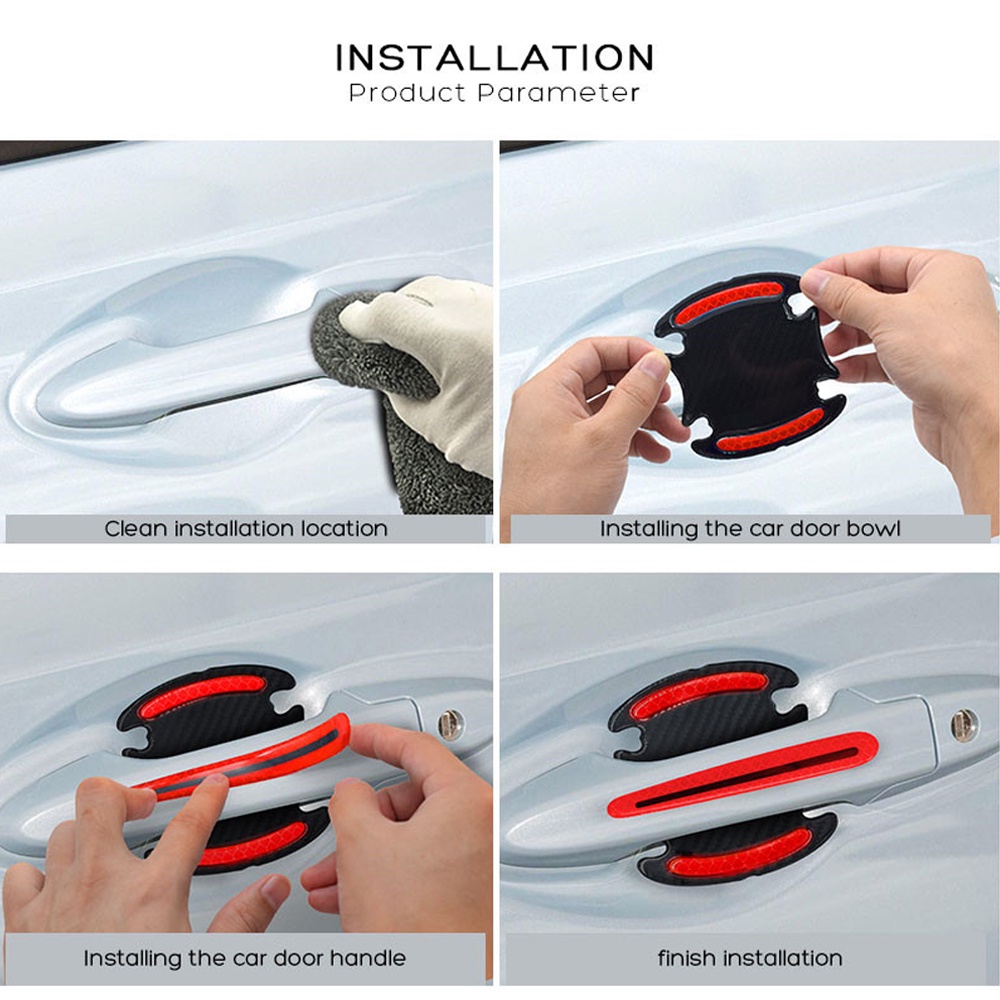 INSTALLATION
Product Parameter

Clean installation location

Installing the car door bowl

Installing the car door handle

finish installation