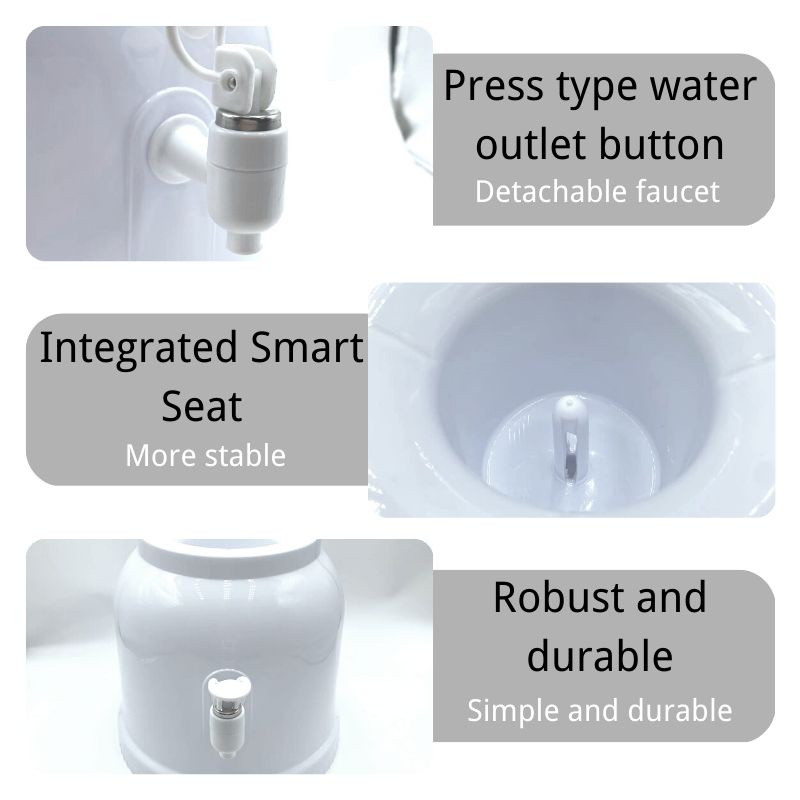 Press type water outlet button
Detachable faucet

Integrated Smart Seat
More stable

Robust and durable
Simple and durable