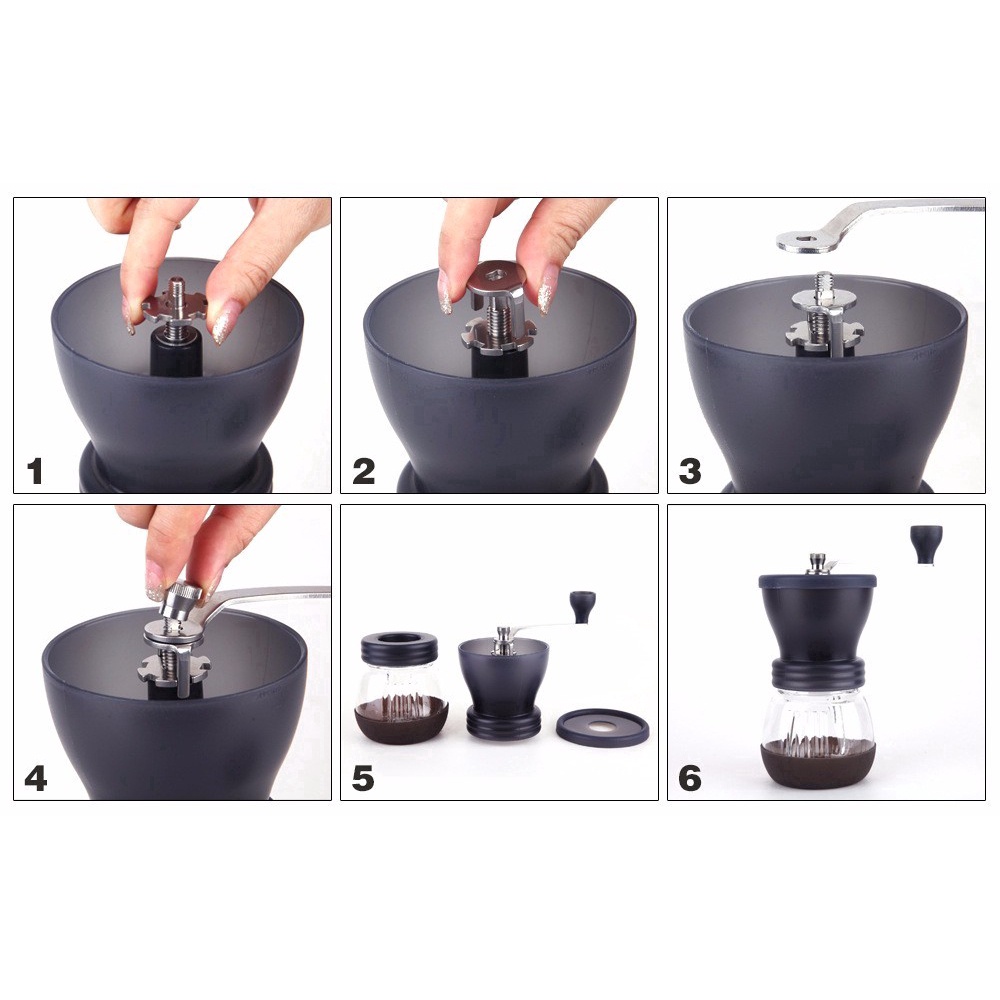 1

2

3

4

5

6