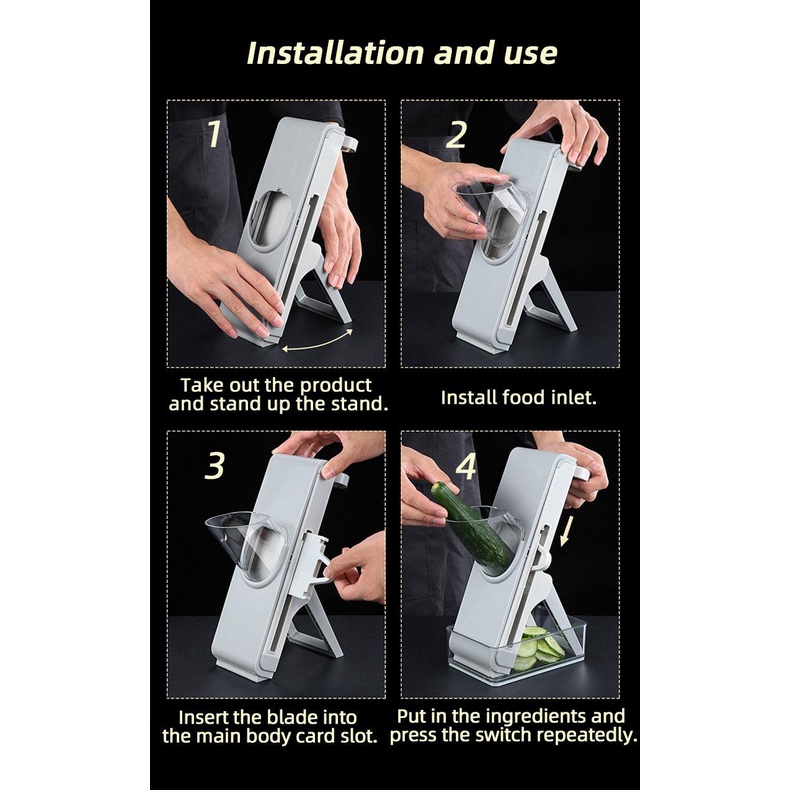 Installation and use

1

Take out the product and stand up the stand.

2

Install food inlet.

3

Insert the blade into the main body card slot.

4

Put in the ingredients and press the switch repeatedly.