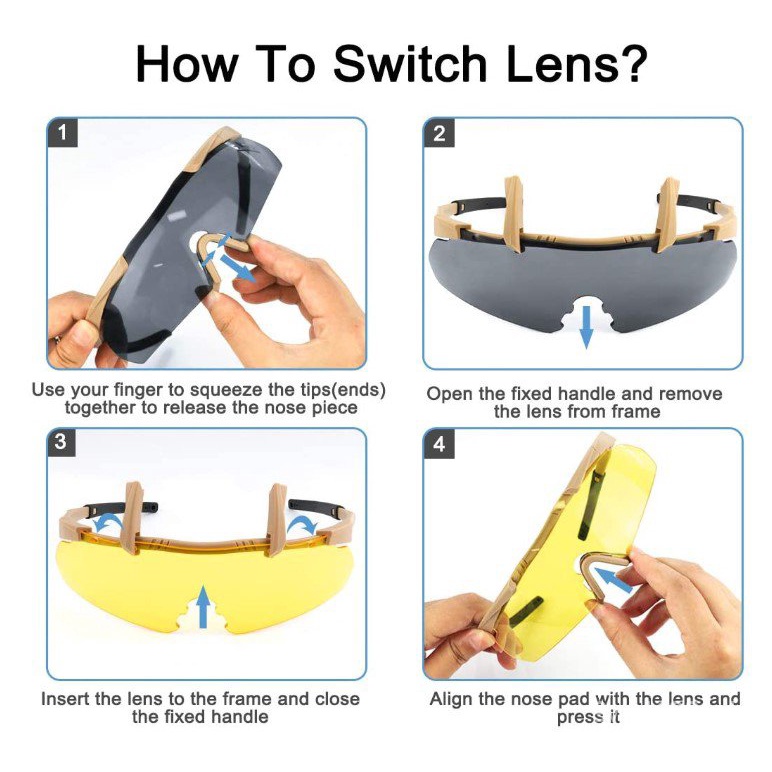 How To Switch Lens?

1

Use your finger to squeeze the tips(ends) together to release the nose piece

2

Open the fixed handle and remove the lens from frame

3

Insert the lens to the frame and close the fixed handle

4

Align the nose pad with the lens and press it