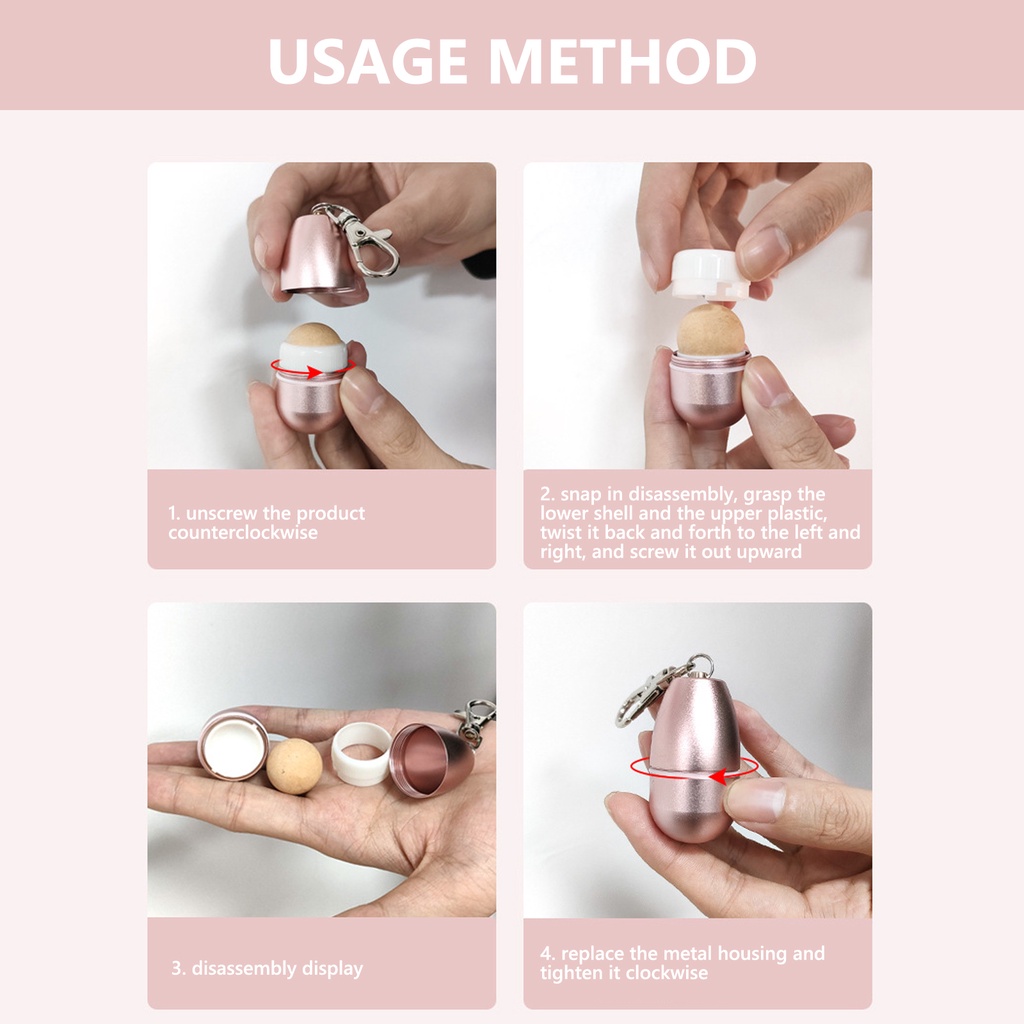 USAGE METHOD

1. unscrew the product counterclockwise

2. snap in disassembly, grasp the lower shell and the upper plastic, twist it back and forth to the left and right, and screw it out upward

3. disassembly display

4. replace the metal housing and tighten it clockwise