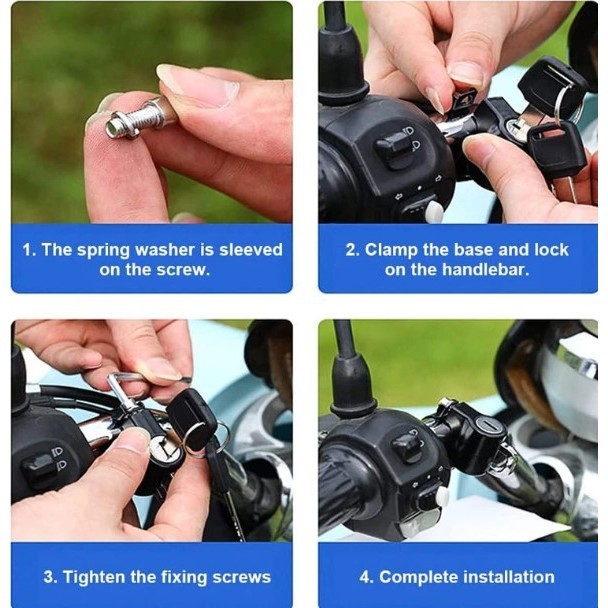 1. The spring washer is sleeved on the screw.

2. Clamp the base and lock on the handlebar.

3. Tighten the fixing screws

4. Complete installation