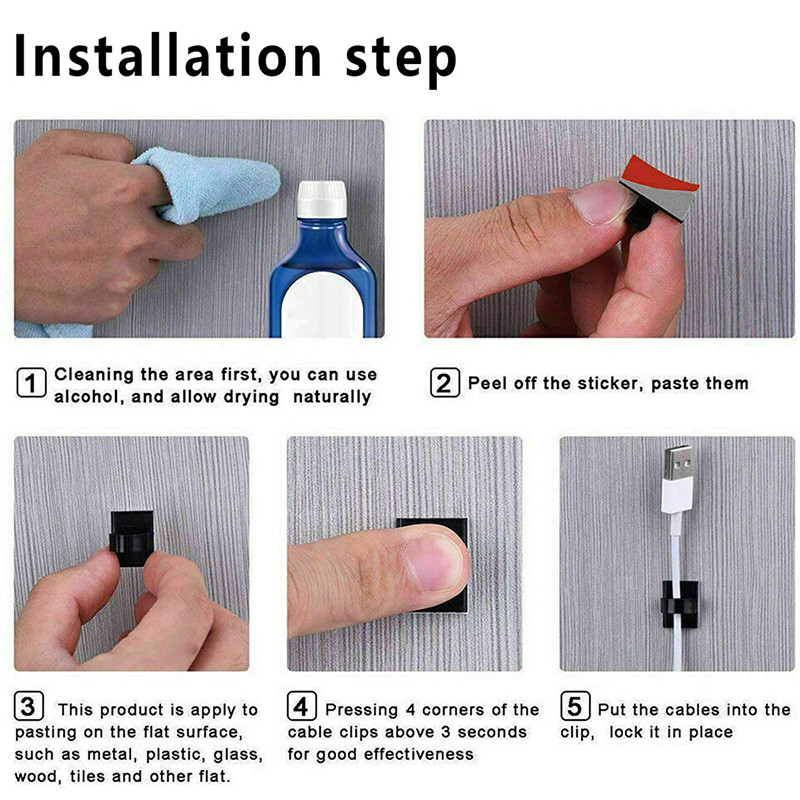 Installation step

1 Cleaning the area first, you can use alcohol, and allow drying naturally

2 Peel off the sticker, paste them

3 This product is apply to pasting on the flat surface, such as metal, plastic, glass, wood, tiles and other flat.

4 Pressing 4 corners of the cable clips above 3 seconds for good effectiveness

5 Put the cables into the clip, lock it in place