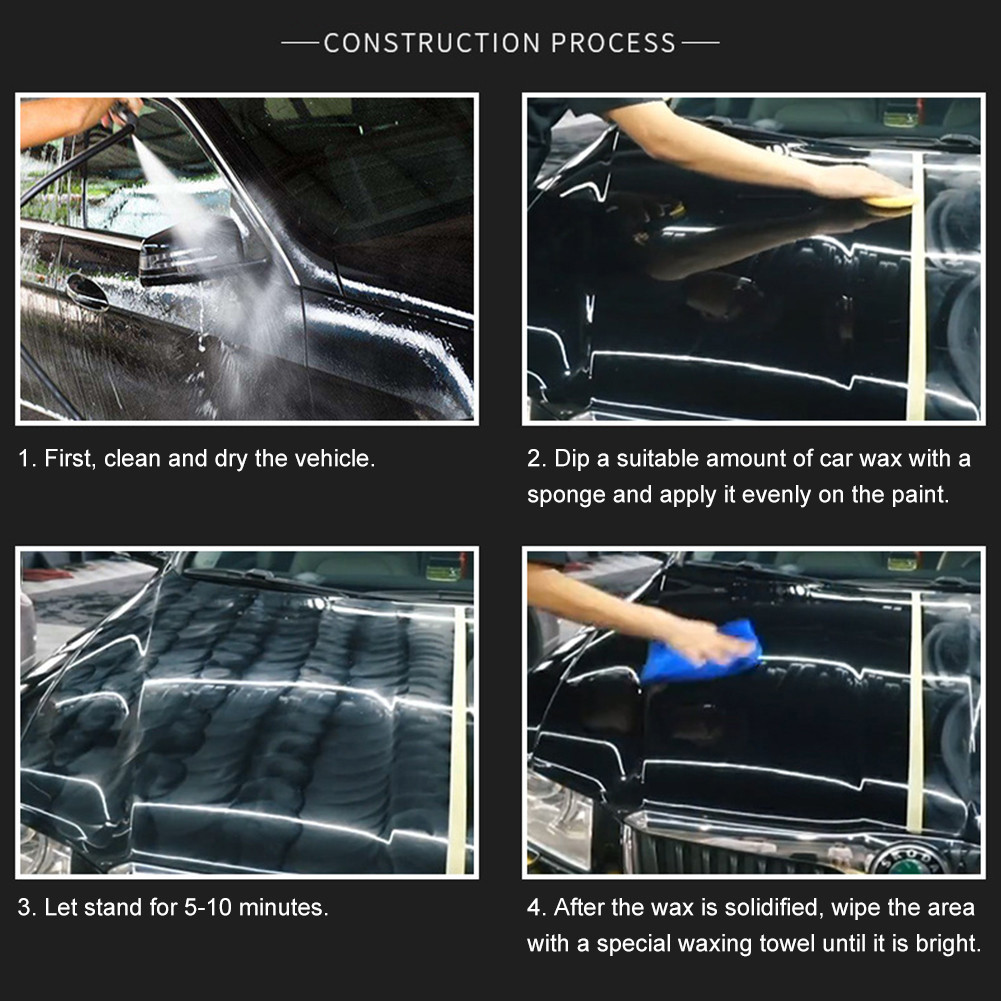 CONSTRUCTION PROCESS

1. First, clean and dry the vehicle.

2. Dip a suitable amount of car wax with a sponge and apply it evenly on the paint.

3. Let stand for 5-10 minutes.

4. After the wax is solidified, wipe the area with a special waxing towel until it is bright.