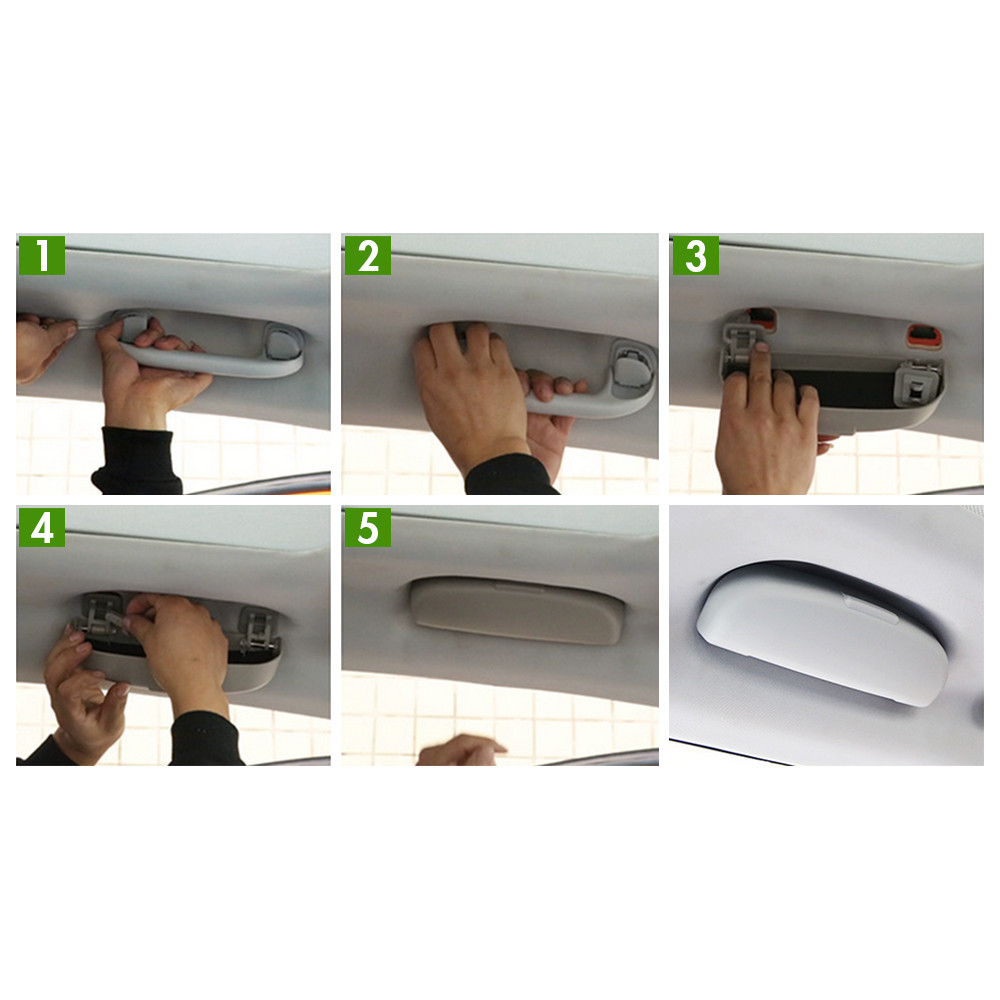 1

2

3

4

5