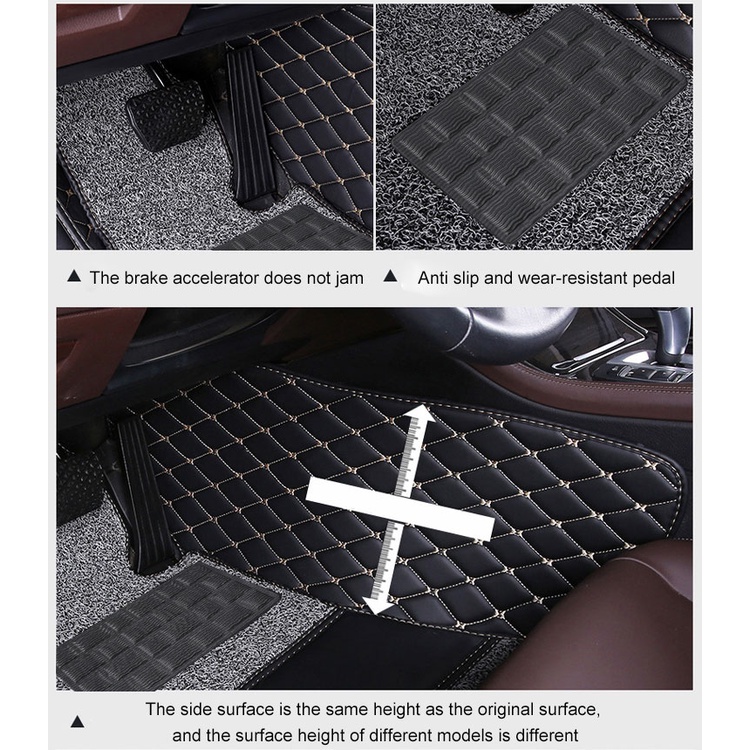 ▲ The brake accelerator does not jam

▲ Anti slip and wear-resistant pedal

▲ The side surface is the same height as the original surface, and the surface height of different models is different