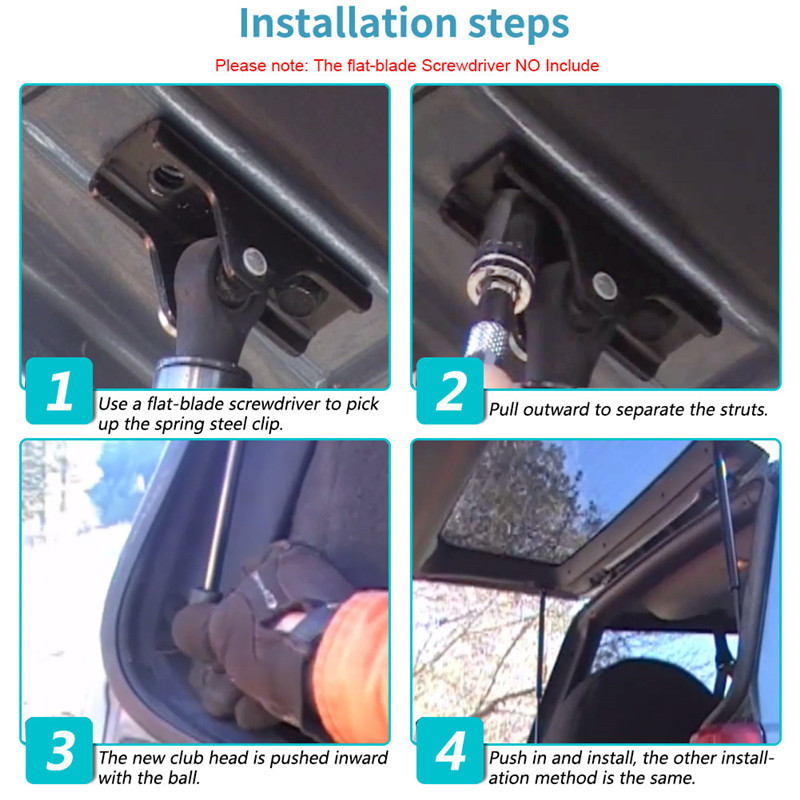 Installation steps

Please note: The flat-blade Screwdriver NO Include

1 Use a flat-blade screwdriver to pick up the spring steel clip.

2 Pull outward to separate the struts.

3 The new club head is pushed inward with the ball.

4 Push in and install, the other installation method is the same.