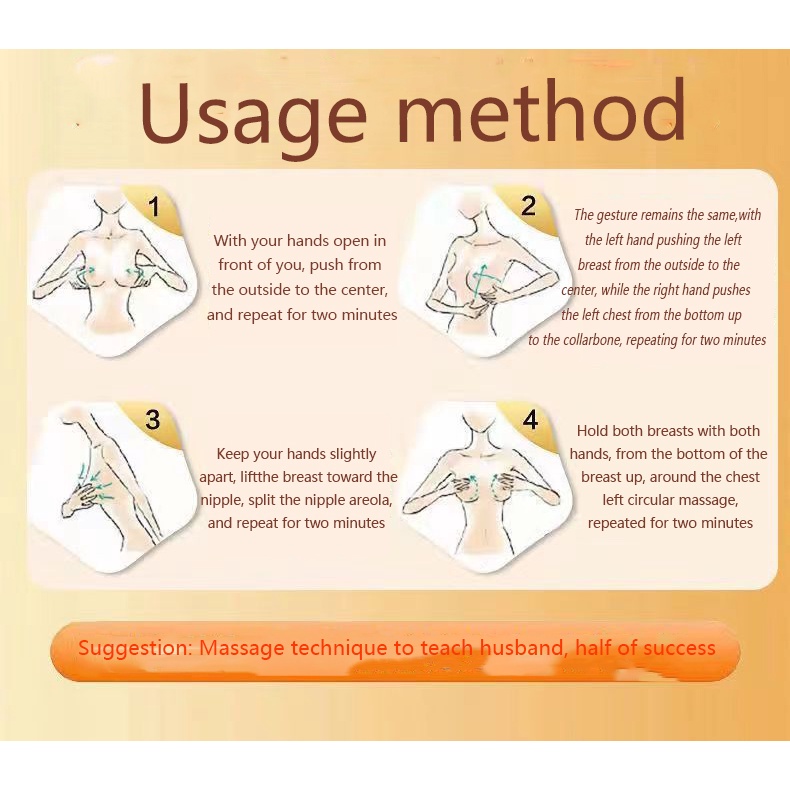 Usage method

1
With your hands open in front of you, push from the outside to the center, and repeat for two minutes

2
The gesture remains the same,with the left hand pushing the left breast from the outside to the center, while the right hand pushes the left chest from the bottom up to the collarbone, repeating for two minutes

3
Keep your hands slightly apart, liftthe breast toward the nipple, split the nipple areola, and repeat for two minutes

4
Hold both breasts with both hands, from the bottom of the breast up, around the chest left circular massage, repeated for two minutes

Suggestion: Massage technique to teach husband, half of success