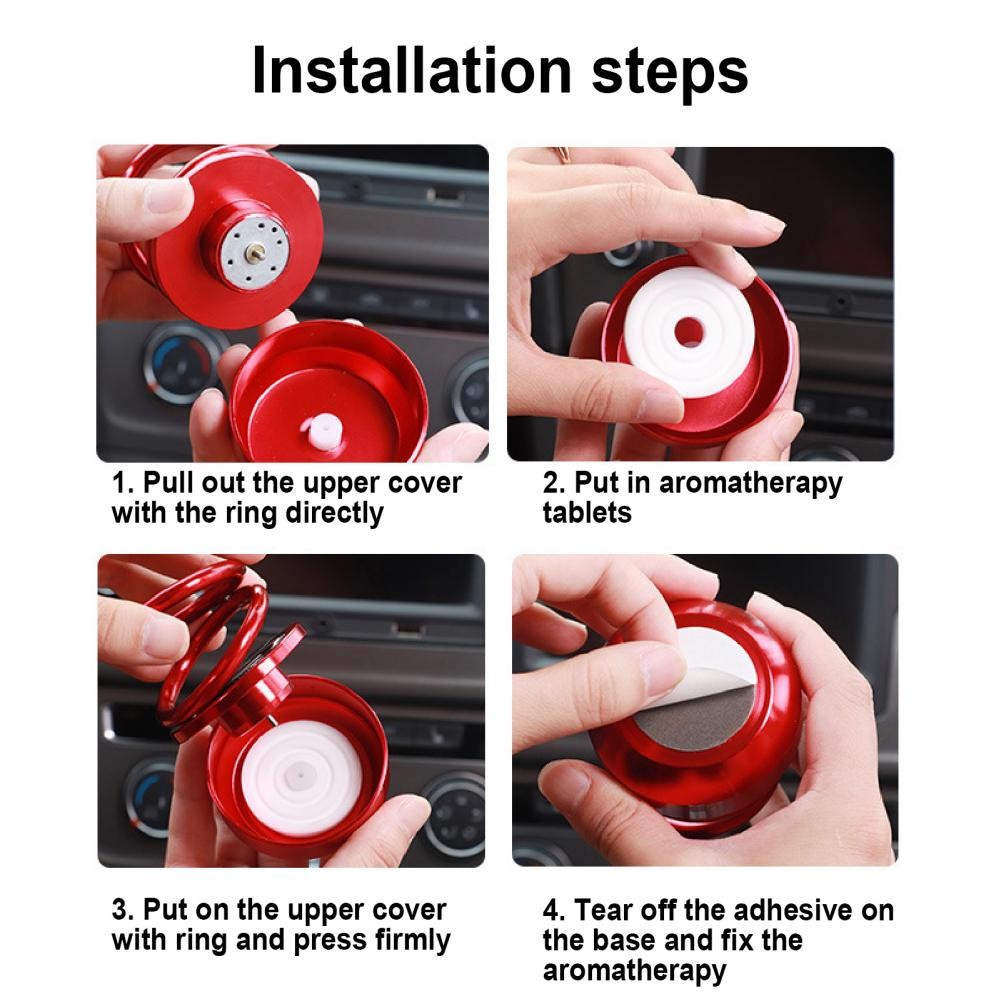 Installation steps

1. Pull out the upper cover with the ring directly

2. Put in aromatherapy tablets

3. Put on the upper cover with ring and press firmly

4. Tear off the adhesive on the base and fix the aromatherapy