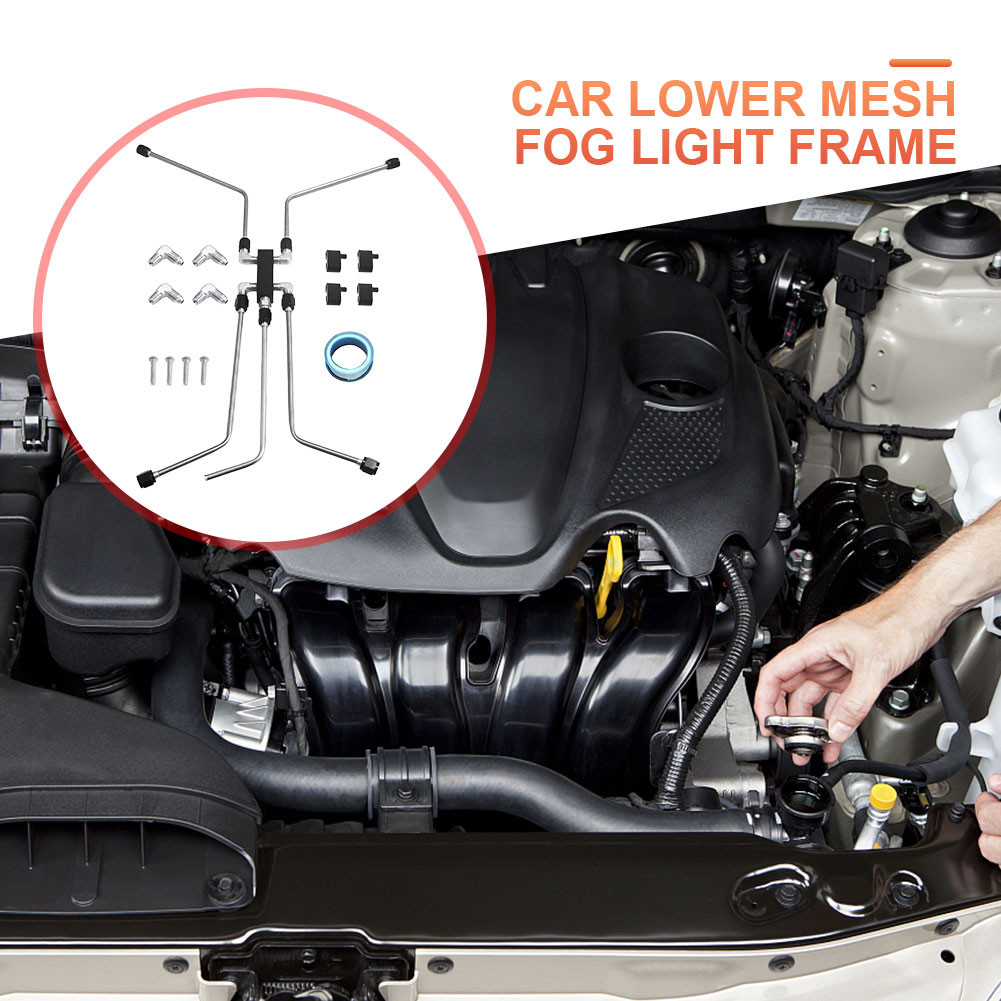 CAR LOWER MESH FOG LIGHT FRAME