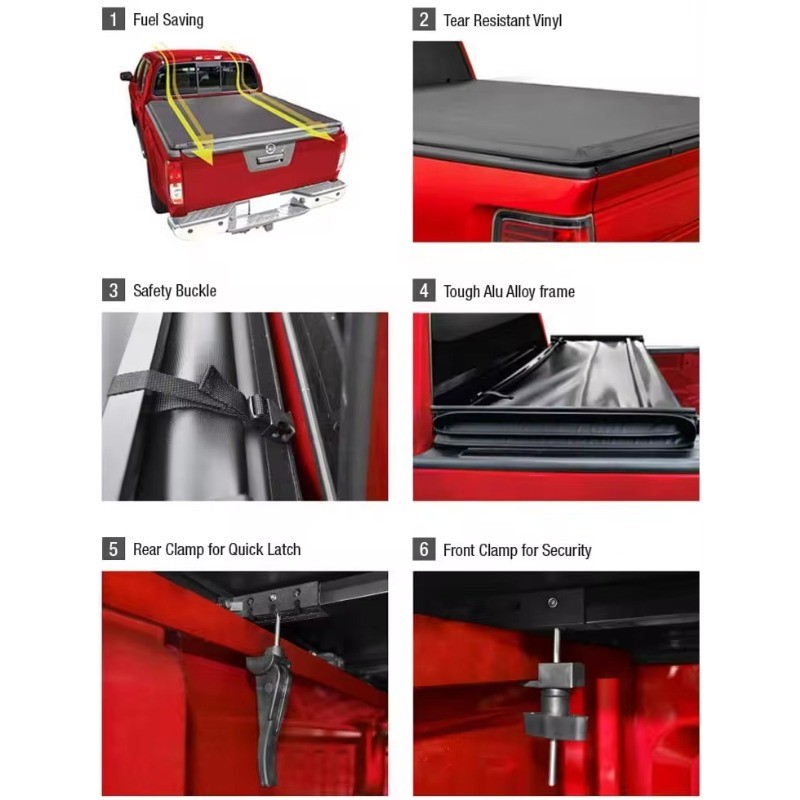 1 Fuel Saving

2 Tear Resistant Vinyl

3 Safety Buckle

4 Tough Alu Alloy frame

5 Rear Clamp for Quick Latch

6 Front Clamp for Security