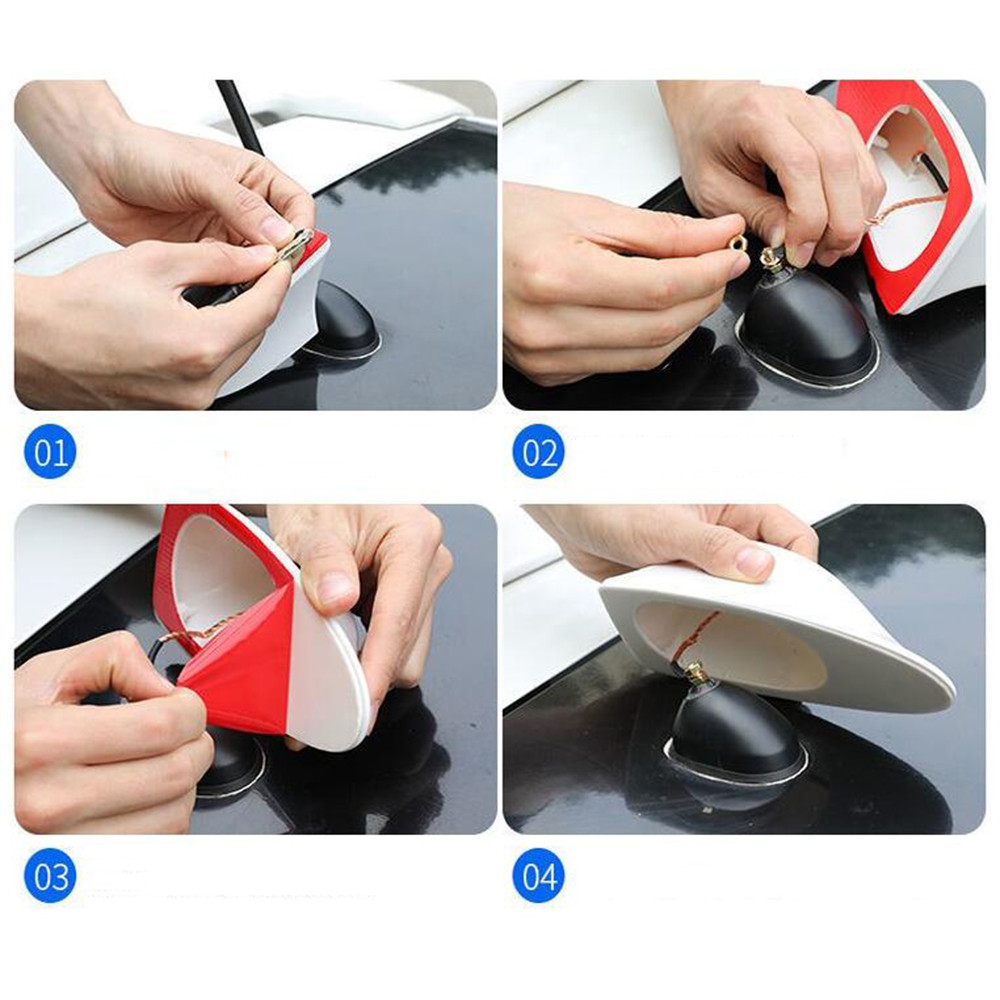 01

02

03

04